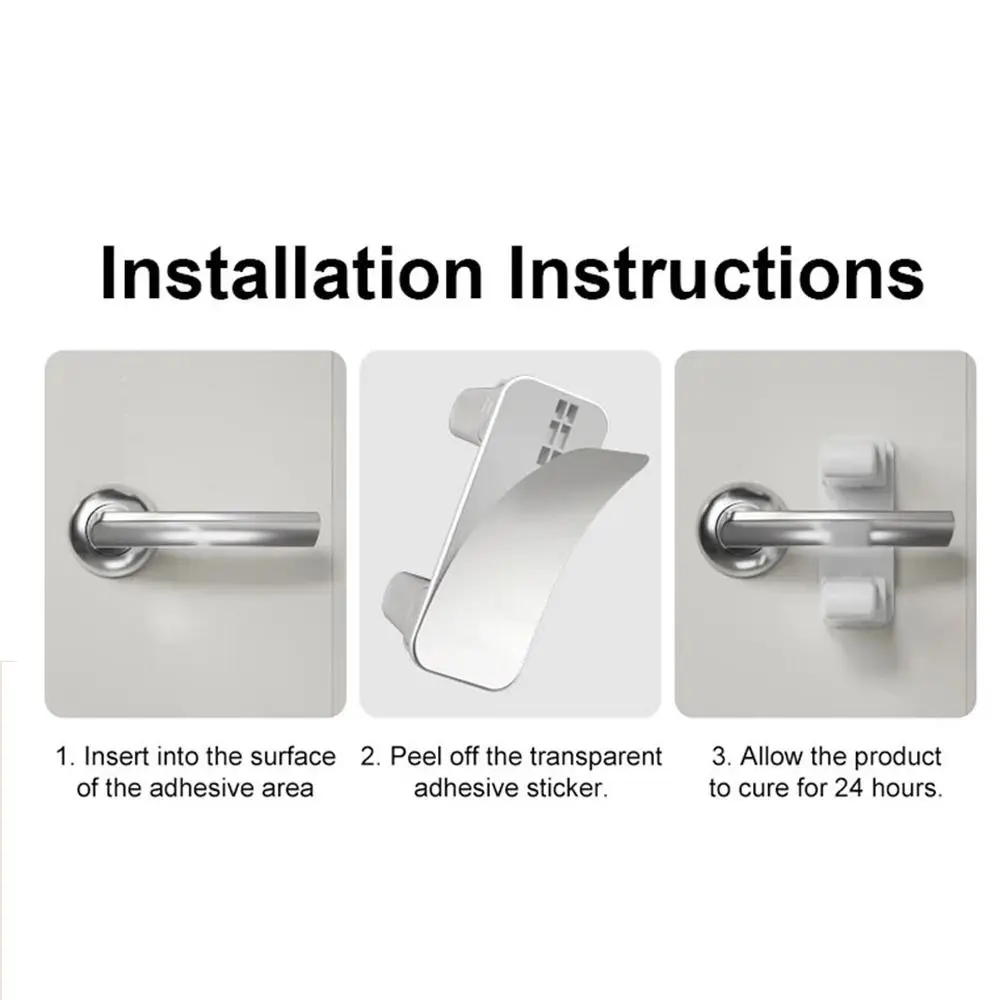 Installation Instructions

1. Insert into the surface of the adhesive area

2. Peel off the transparent adhesive sticker.

3. Allow the product to cure for 24 hours.