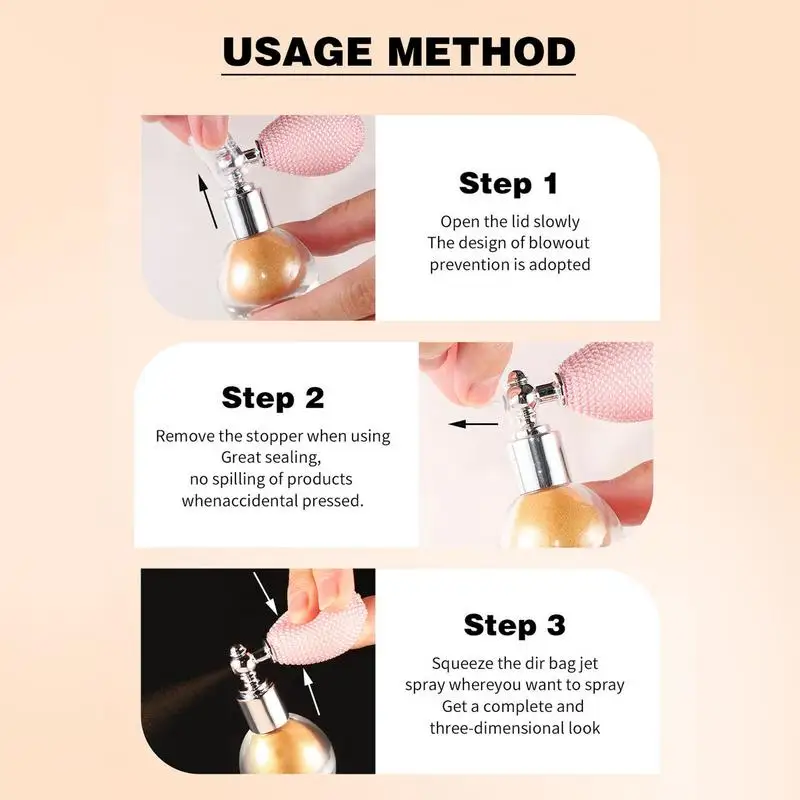 USAGE METHOD

Step 1

Open the lid slowly
The design of blowout prevention is adopted

Step 2

Remove the stopper when using
Great sealing,
no spilling of products
whenaccidental pressed.

Step 3

Squeeze the dir bag jet spray whereyou want to spray
Get a complete and three-dimensional look