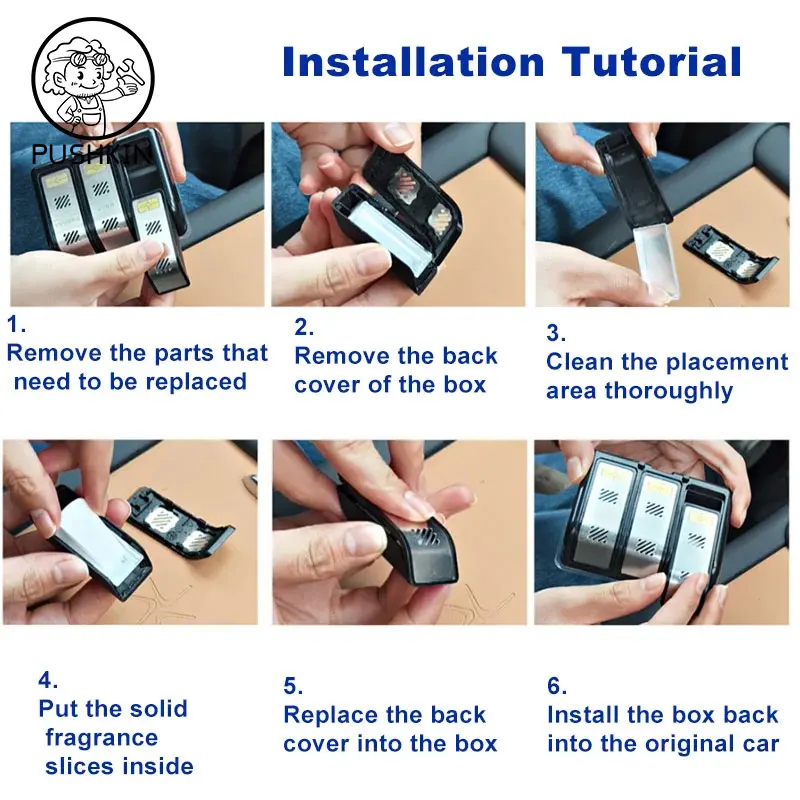 PUSHKIN

Installation Tutorial

1.
Remove the parts that need to be replaced

2.
Remove the back cover of the box

3.
Clean the placement area thoroughly

4.
Put the solid fragrance slices inside

5.
Replace the back cover into the box

6.
Install the box back into the original car