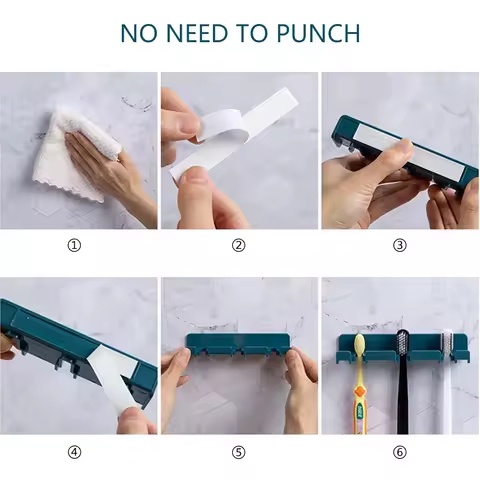 NO NEED TO PUNCH

①

②

③

④

⑤

⑥