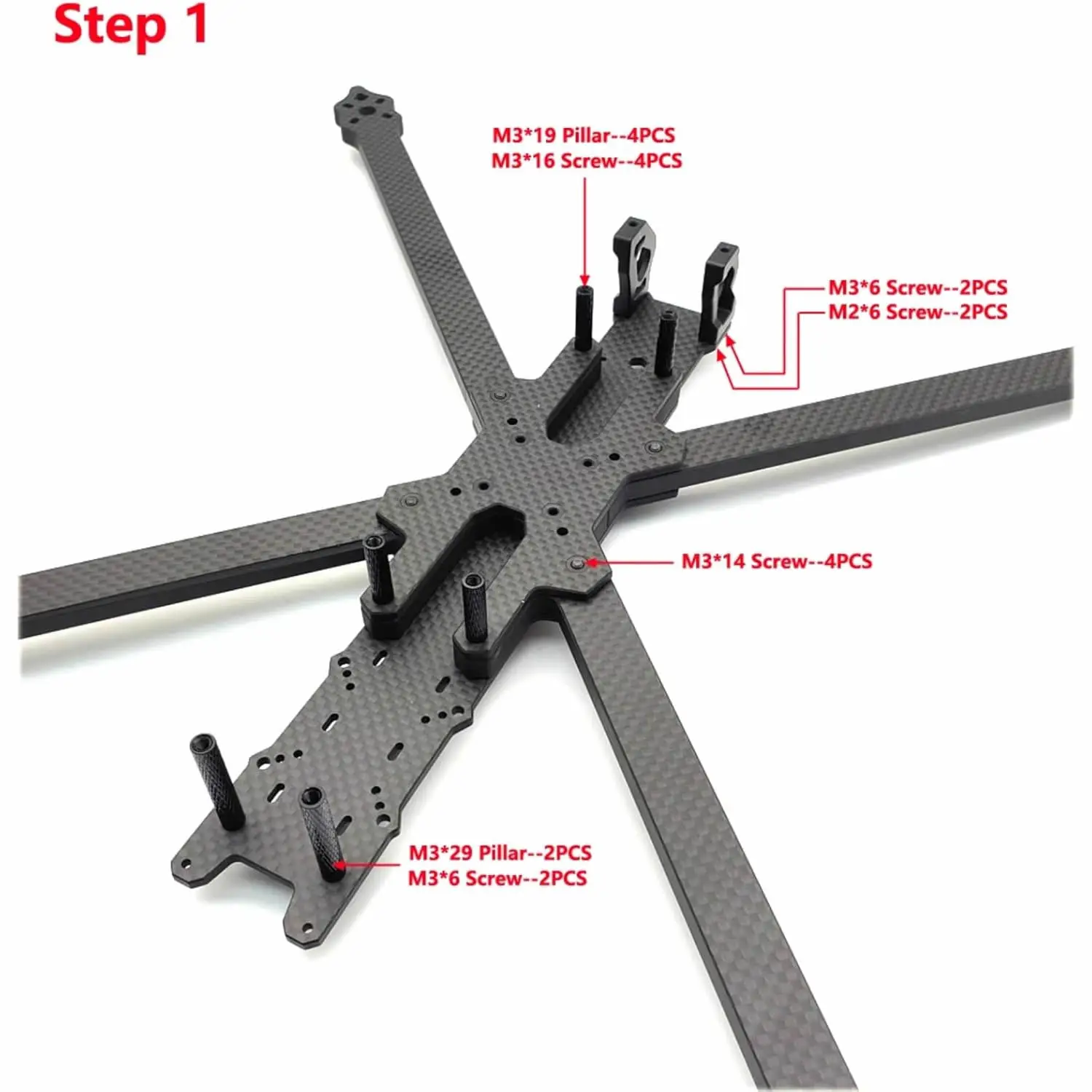 Step 1

M3*19 Pillar--4PCS
M3*16 Screw--4PCS

M3*6 Screw--2PCS
M2*6 Screw--2PCS

M3*14 Screw--4PCS

M3*29 Pillar--2PCS
M3*6 Screw--2PCS