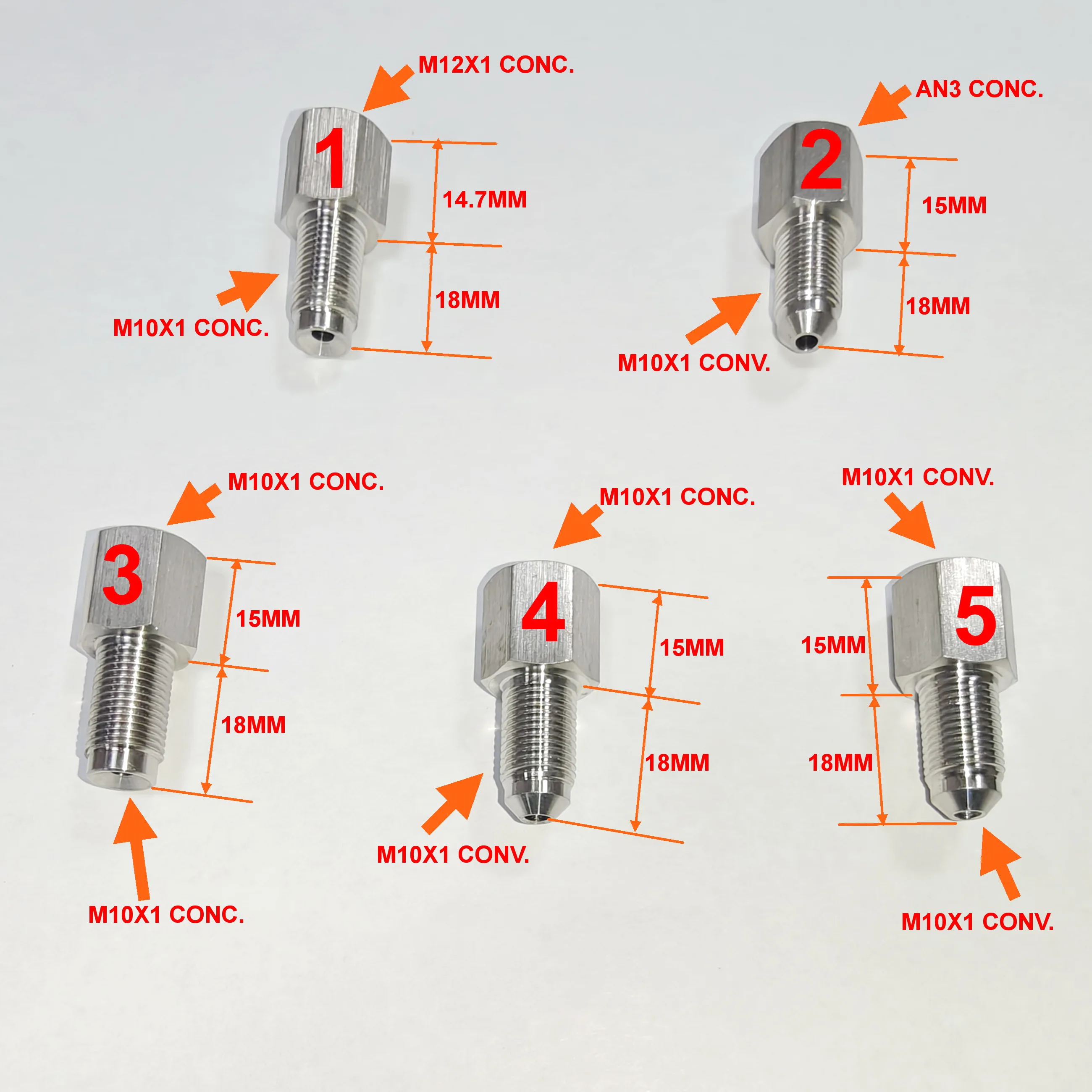 M12X1 CONC.
1
14.7MM
18MM
M10X1 CONC.

AN3 CONC.
2
15MM
18MM
M10X1 CONV.

M10X1 CONC.
3
15MM
18MM
M10X1 CONC.

M10X1 CONC.
4
15MM
18MM
M10X1 CONV.

M10X1 CONV.
5
15MM
18MM
M10X1 CONV.