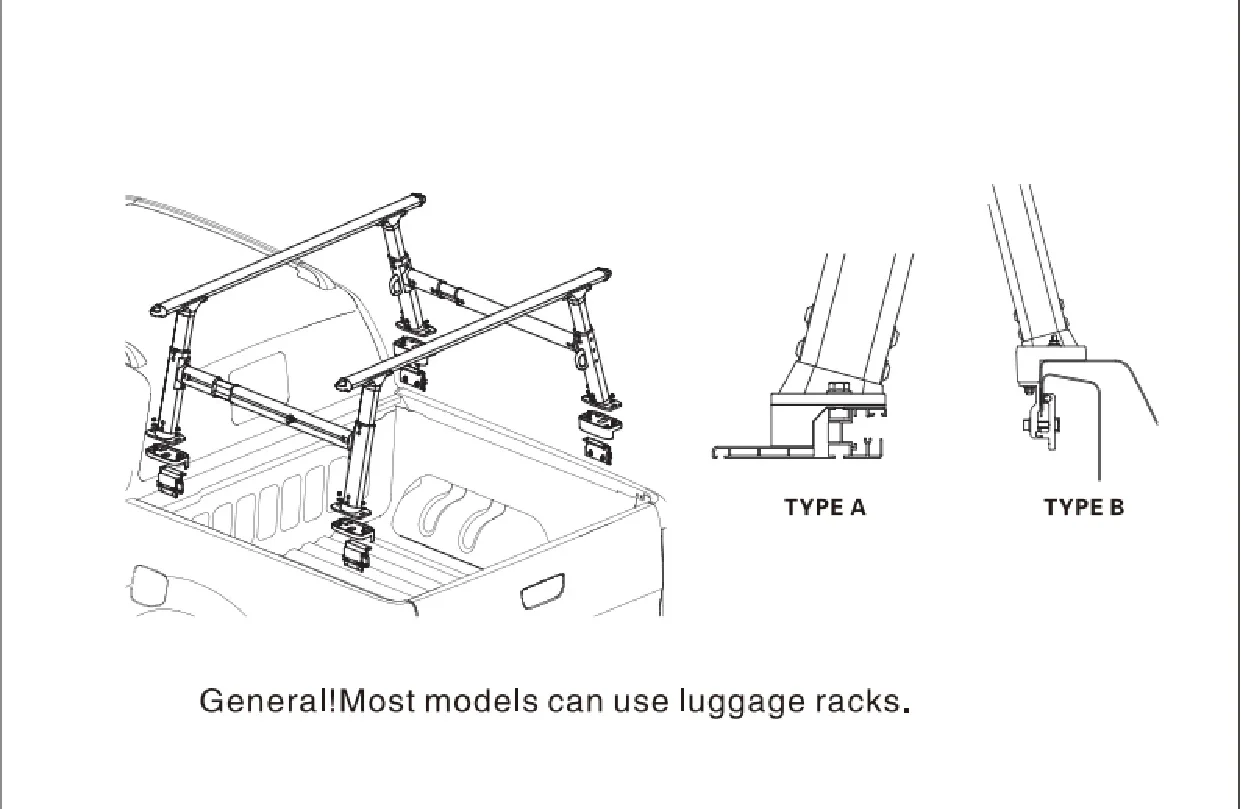 TYPE A

TYPE B

General!Most models can use luggage racks.