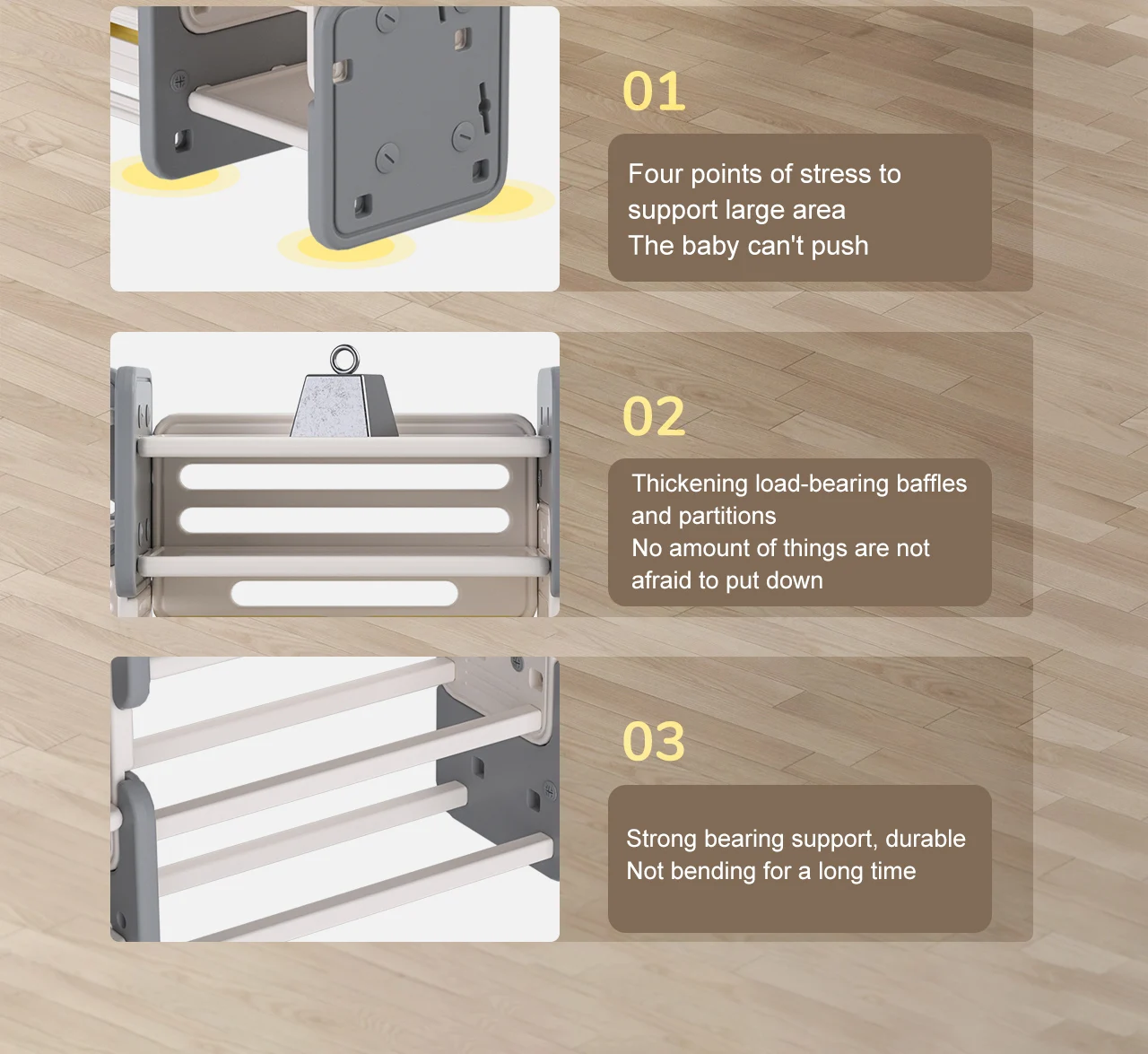 01

Four points of stress to support large area
The baby can't push

02

Thickening load-bearing baffles and partitions
No amount of things are not afraid to put down

03

Strong bearing support, durable
Not bending for a long time