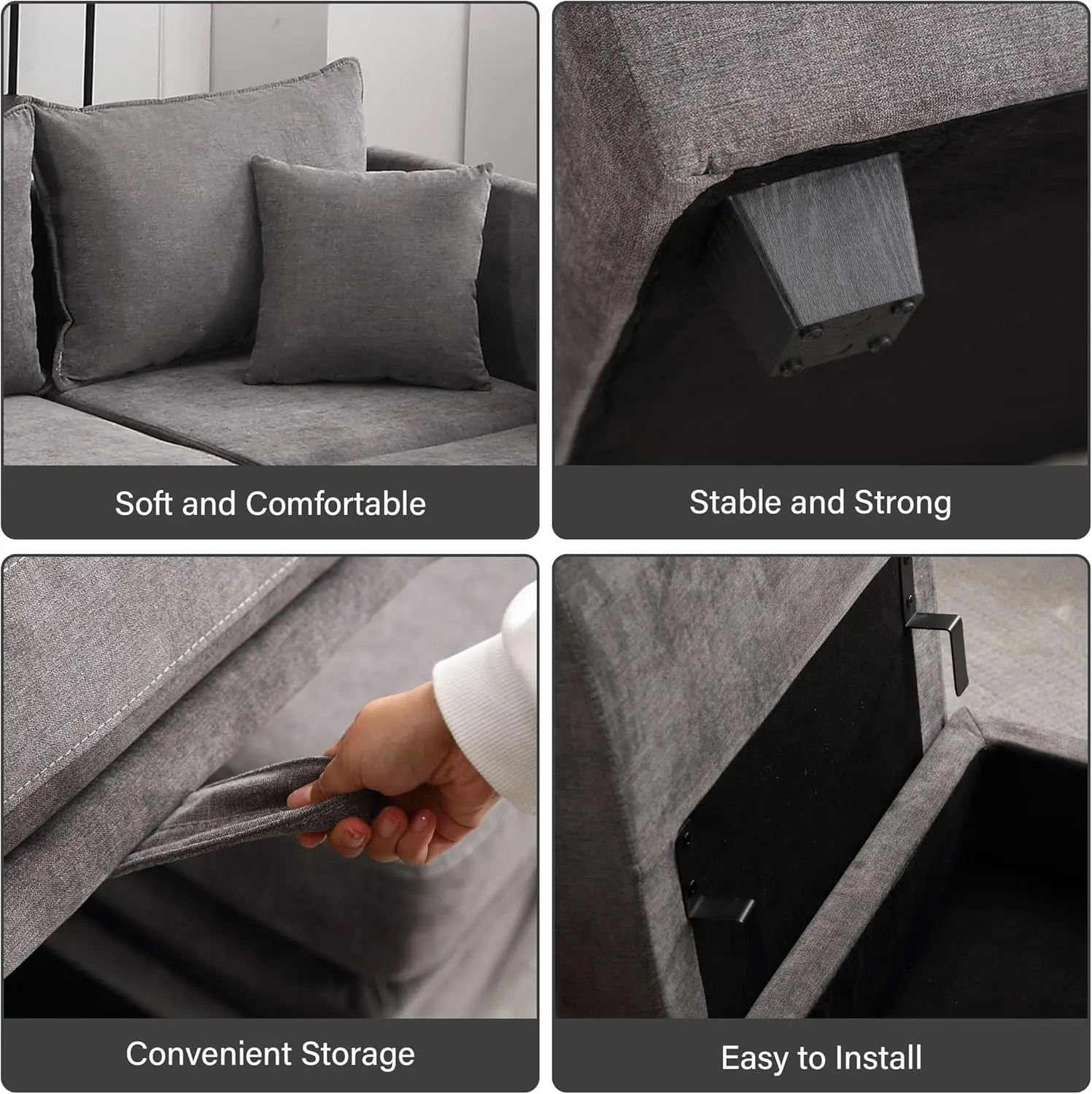 Soft and Comfortable

Stable and Strong

Convenient Storage

Easy to Install