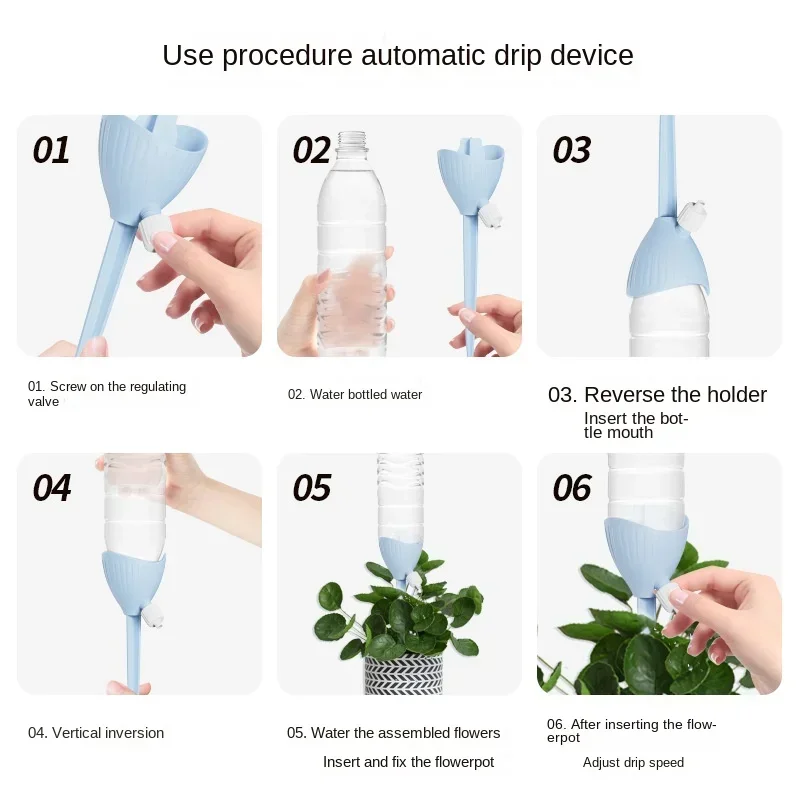 Use procedure automatic drip device

01

02

03

01. Screw on the regulating valve

02. Water bottled water

03. Reverse the holder
Insert the bottle mouth

04

05

06

04. Vertical inversion

05. Water the assembled flowers
Insert and fix the flowerpot

06. After inserting the flowerpot
Adjust drip speed