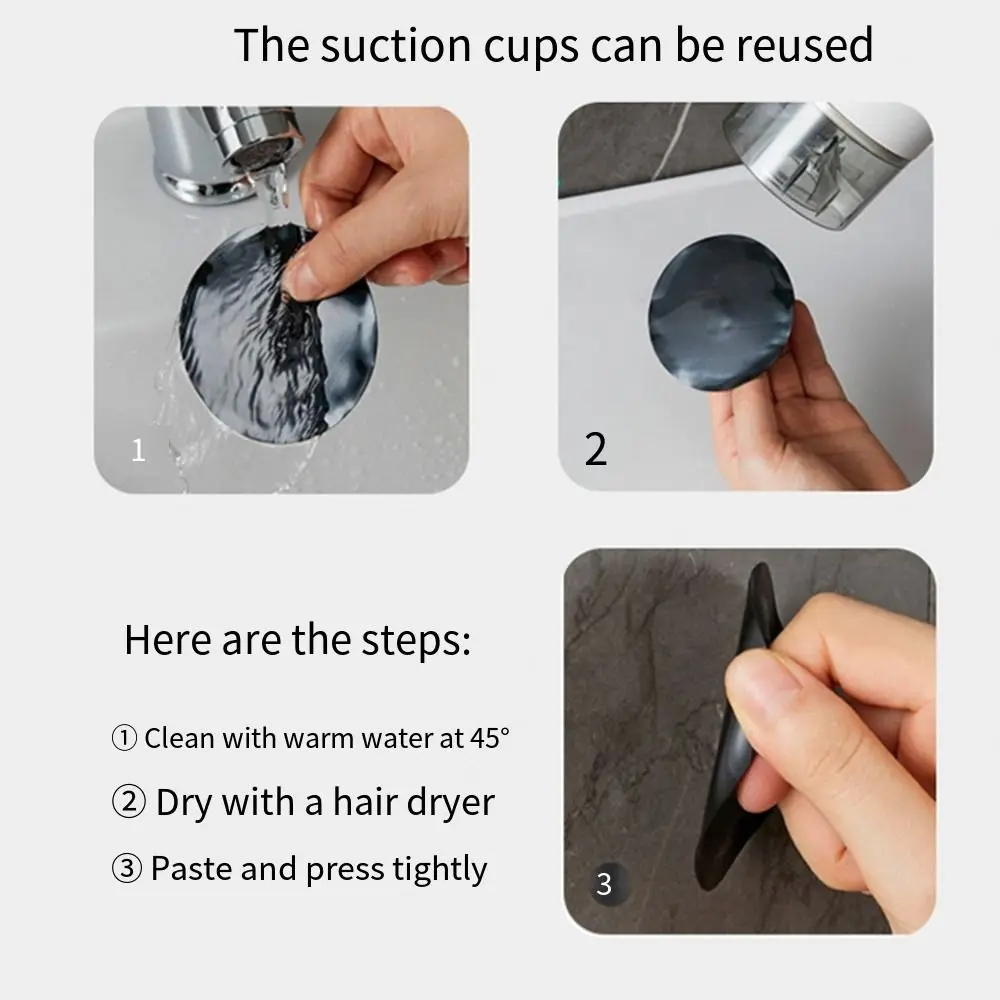 The suction cups can be reused

1

2

Here are the steps:

① Clean with warm water at 45°

② Dry with a hair dryer

③ Paste and press tightly

3