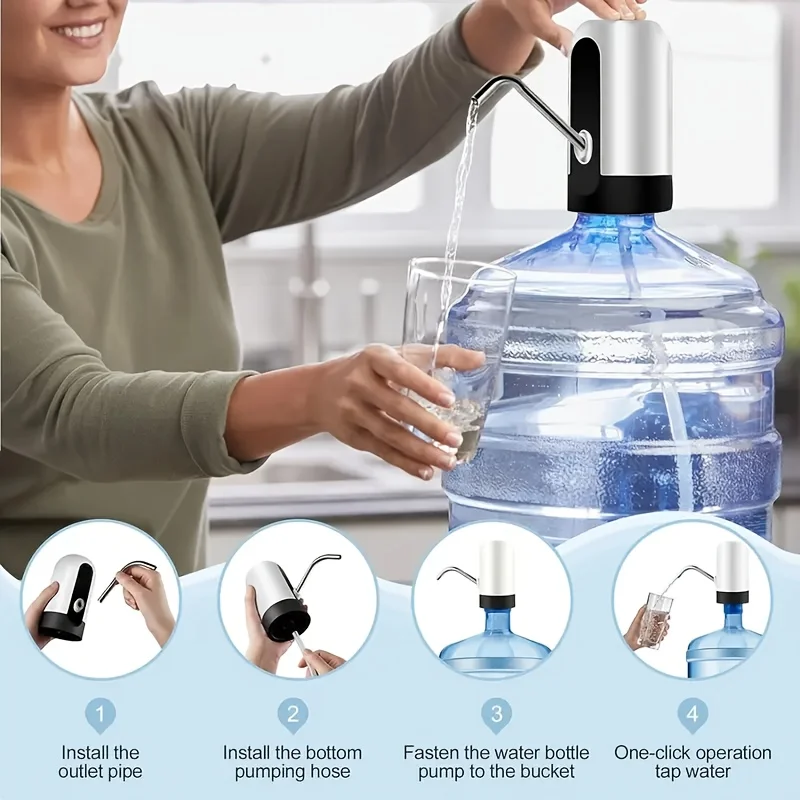 1
Install the outlet pipe

2
Install the bottom pumping hose

3
Fasten the water bottle pump to the bucket

4
One-click operation tap water