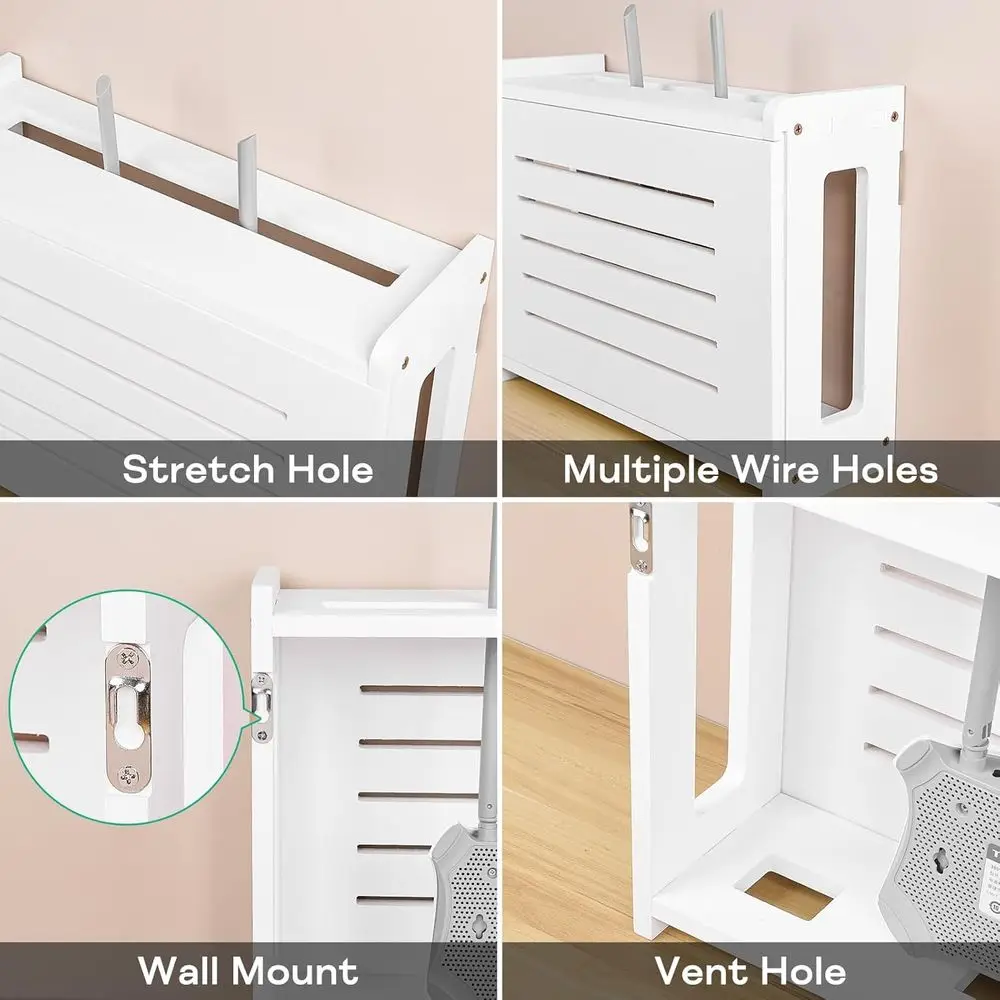 Stretch Hole

Multiple Wire Holes

Wall Mount

Vent Hole