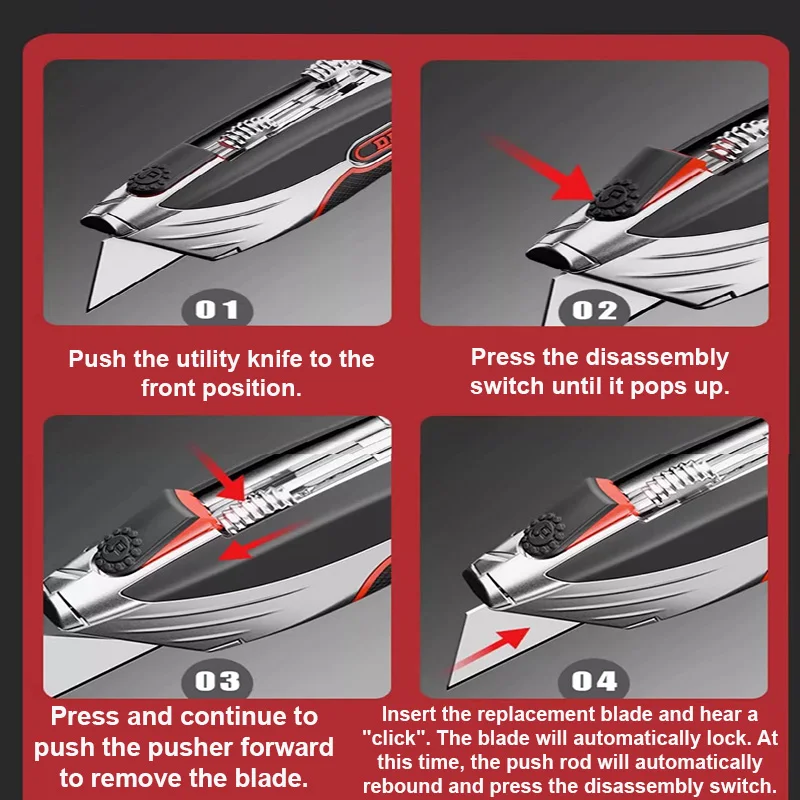 01

Push the utility knife to the front position.

02

Press the disassembly switch until it pops up.

03

Press and continue to push the pusher forward to remove the blade.

04

Insert the replacement blade and hear a "click". The blade will automatically lock. At this time, the push rod will automatically rebound and press the disassembly switch.