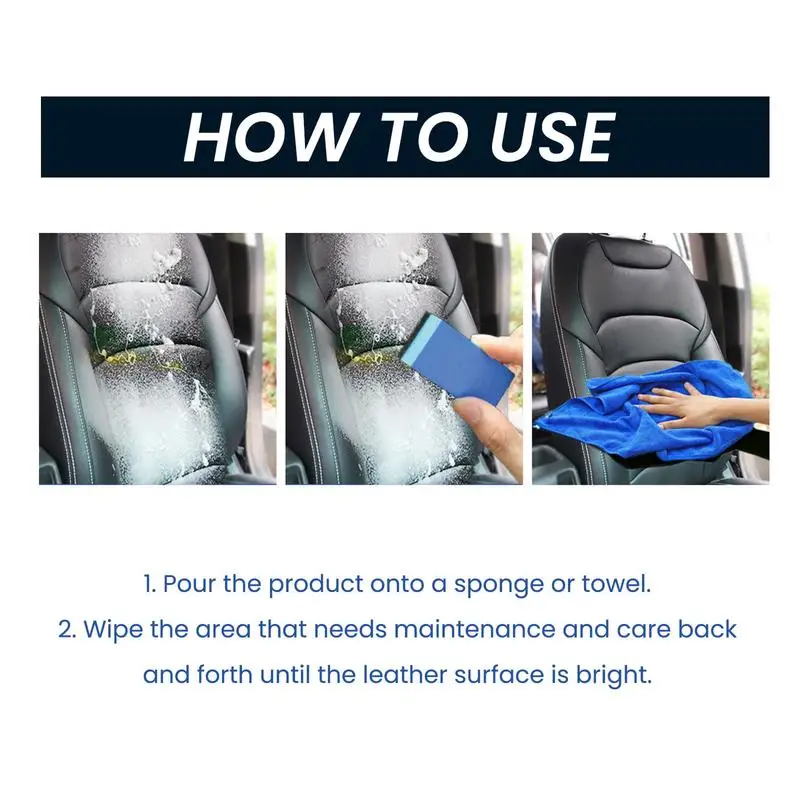 HOW TO USE

1. Pour the product onto a sponge or towel.
2. Wipe the area that needs maintenance and care back and forth until the leather surface is bright.