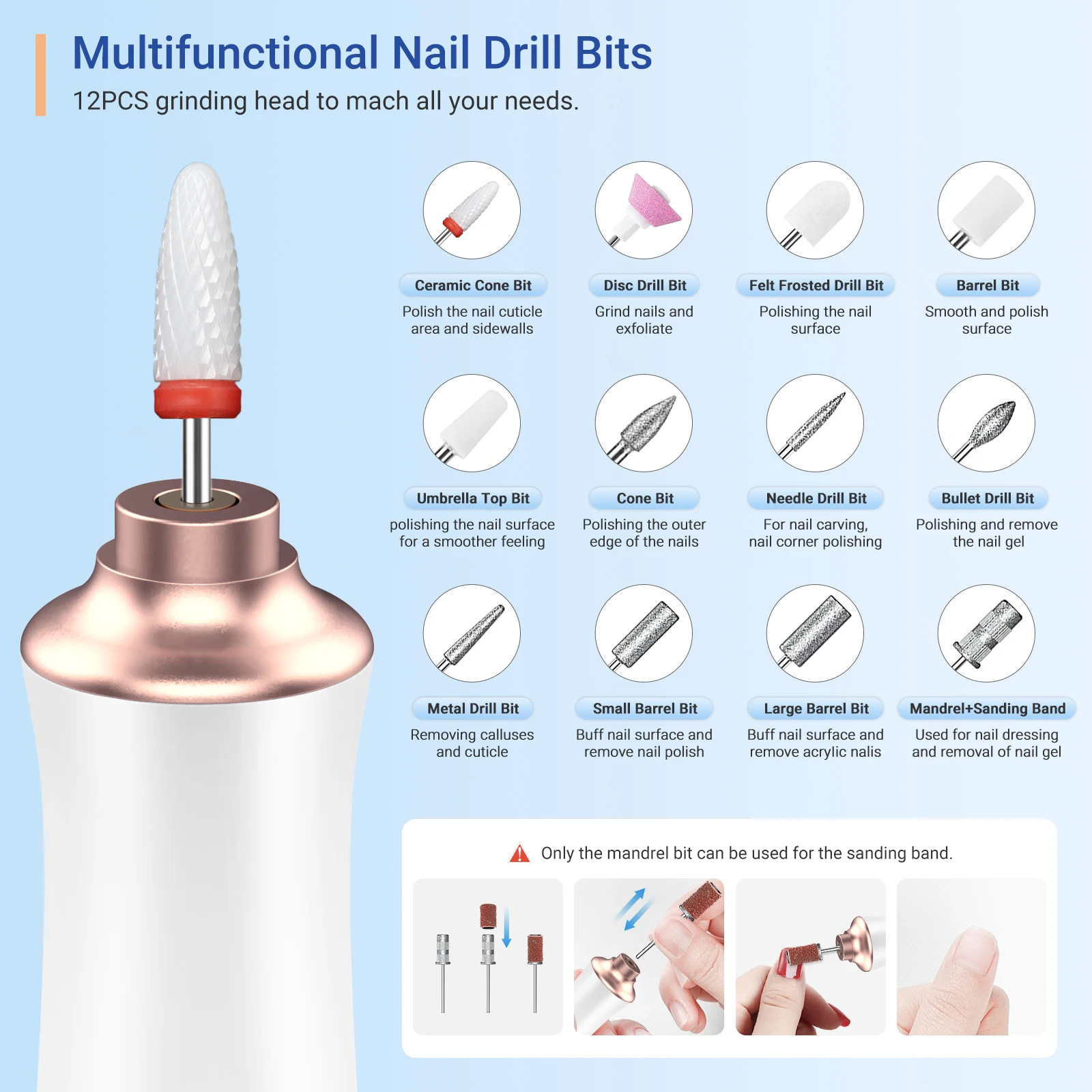 Multifunctional Nail Drill Bits

12PCS grinding head to mach all your needs.

Ceramic Cone Bit
Polish the nail cuticle area and sidewalls

Disc Drill Bit
Grind nails and exfoliate

Felt Frosted Drill Bit
Polishing the nail surface

Barrel Bit
Smooth and polish surface

Umbrella Top Bit
polishing the nail surface for a smoother feeling

Cone Bit
Polishing the outer edge of the nails

Needle Drill Bit
For nail carving, nail corner polishing

Bullet Drill Bit
Polishing and remove the nail gel

Metal Drill Bit
Removing calluses and cuticle

Small Barrel Bit
Buff nail surface and remove nail polish

Large Barrel Bit
Buff nail surface and remove acrylic nalis

Mandrel+Sanding Band
Used for nail dressing and removal of nail gel

Only the mandrel bit can be used for the sanding band.