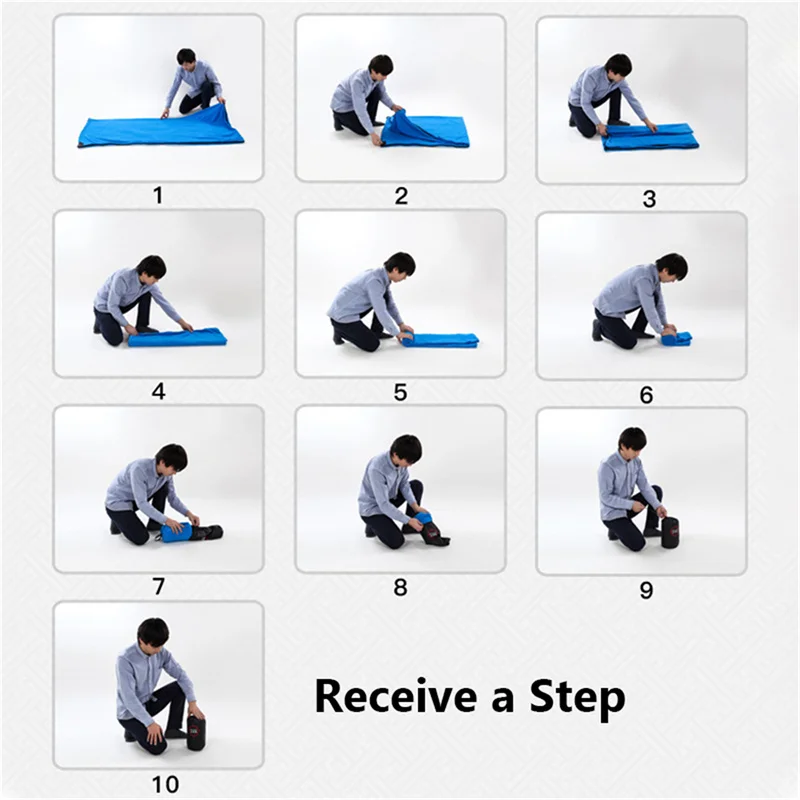 1

2

3

4

5

6

7

8

9

10

Receive a Step