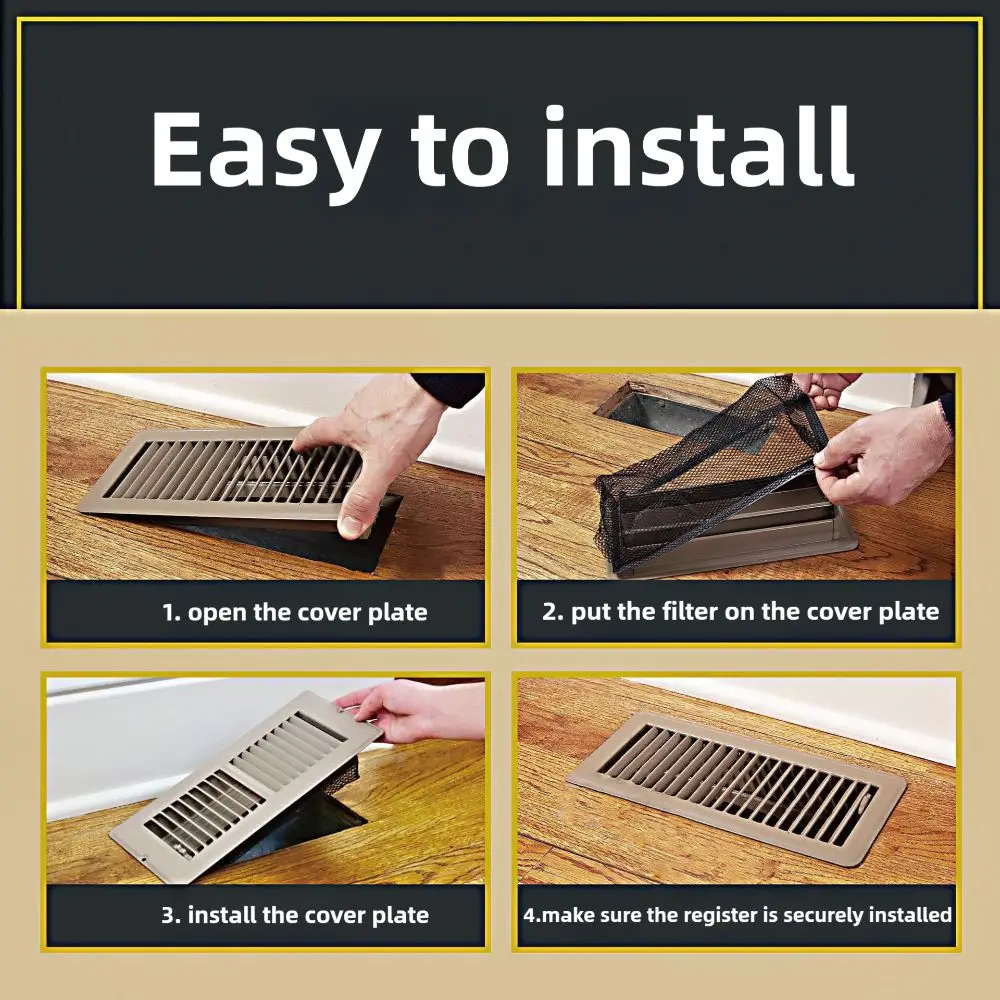 Easy to install

1. open the cover plate

2. put the filter on the cover plate

3. install the cover plate

4.make sure the register is securely installed