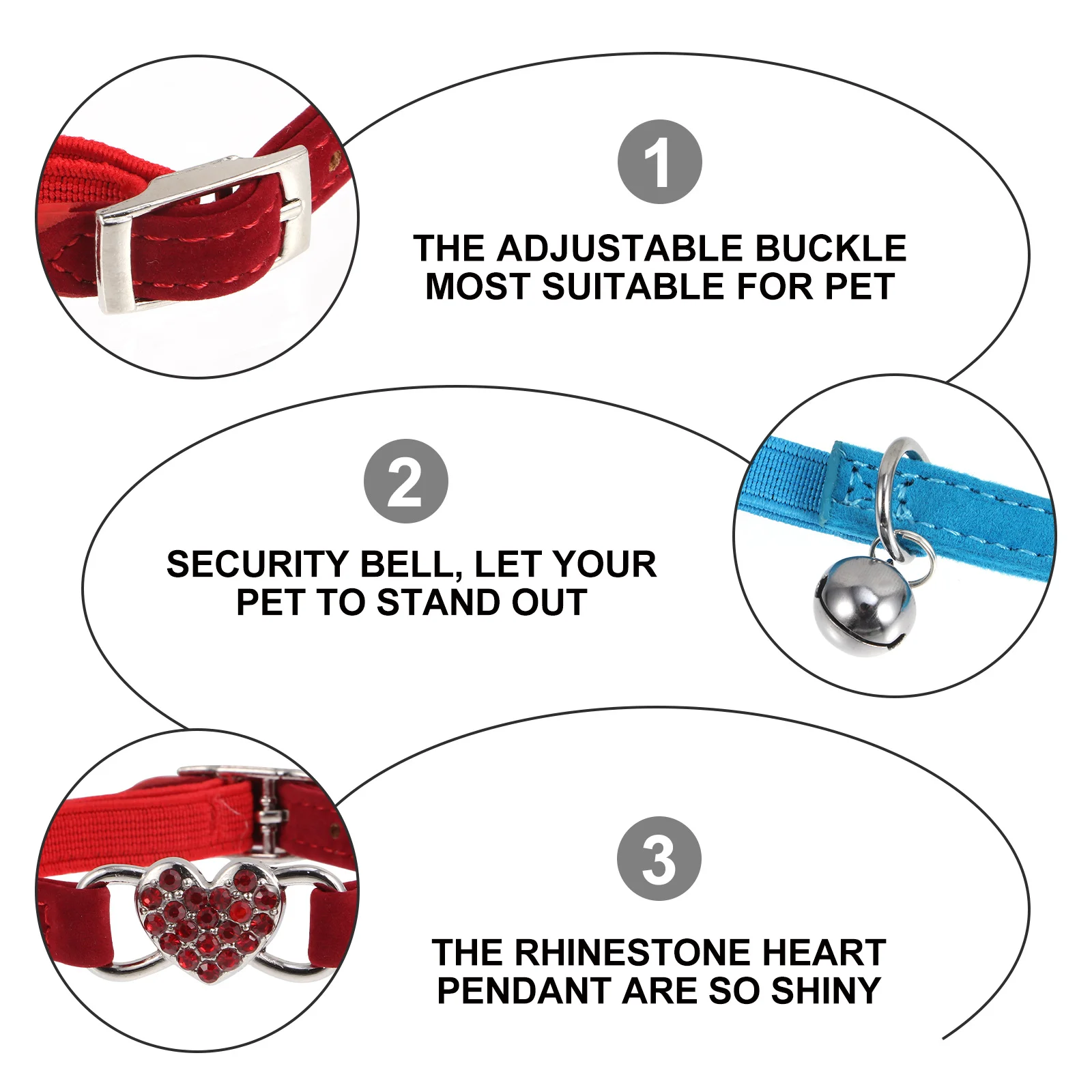 1

THE ADJUSTABLE BUCKLE MOST SUITABLE FOR PET

2

SECURITY BELL, LET YOUR PET TO STAND OUT

3

THE RHINESTONE HEART PENDANT ARE SO SHINY