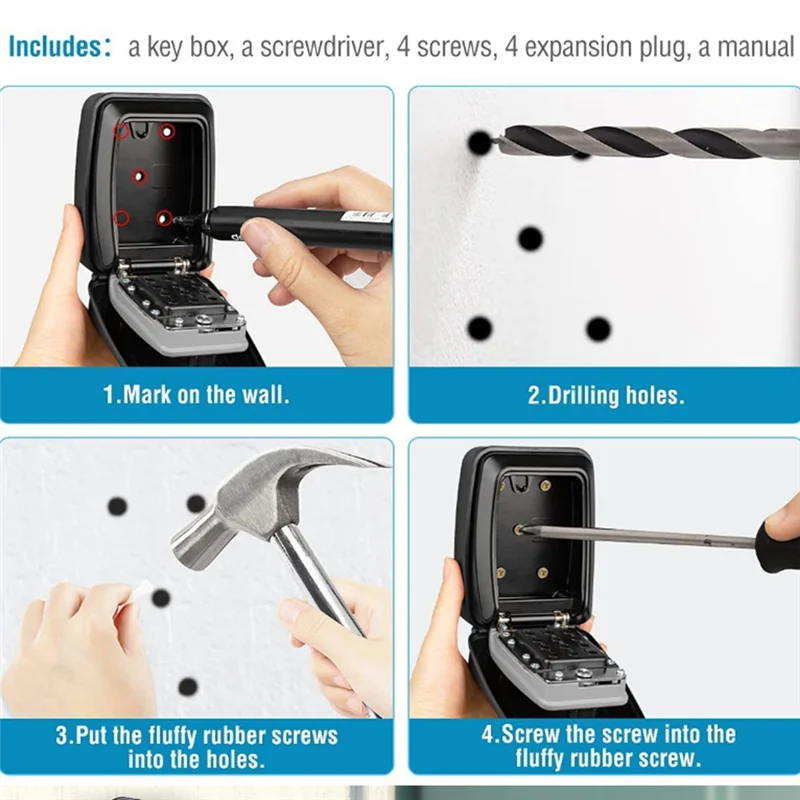 Includes: a key box, a screwdriver, 4 screws, 4 expansion plug, a manual

1.Mark on the wall.

2.Drilling holes.

3.Put the fluffy rubber screws into the holes.

4.Screw the screw into the fluffy rubber screw.