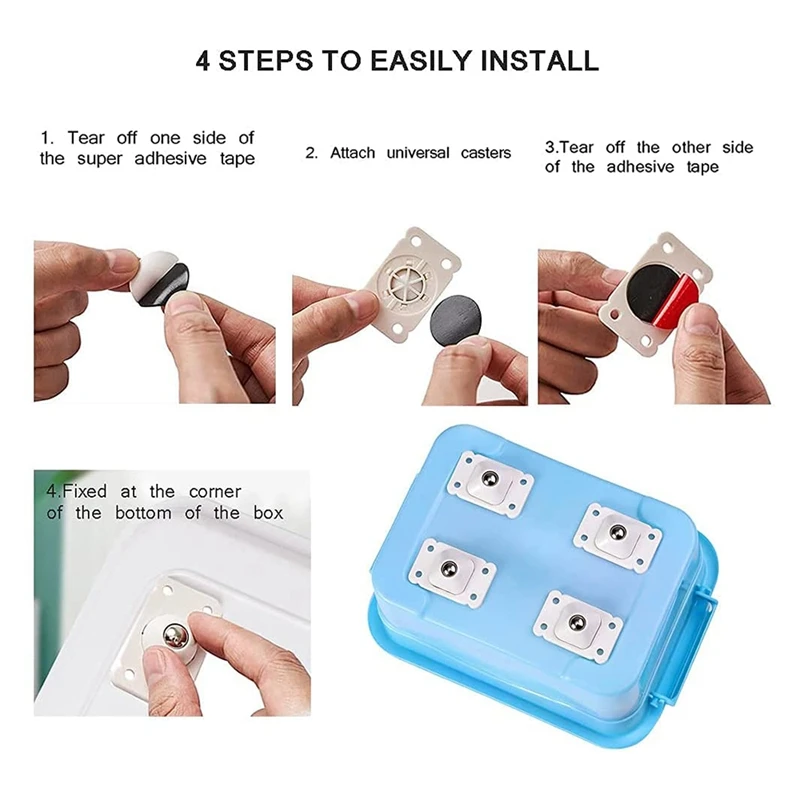 4 STEPS TO EASILY INSTALL

1. Tear off one side of the super adhesive tape

2. Attach universal casters

3.Tear off the other side of the adhesive tape

4.Fixed at the corner of the bottom of the box