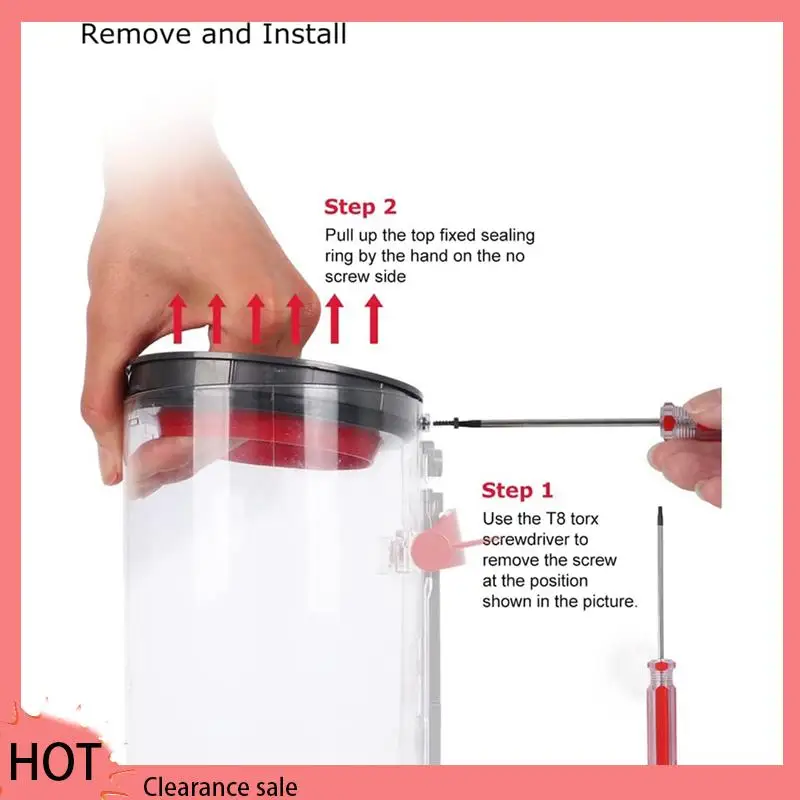 Remove and Install

Step 2
Pull up the top fixed sealing ring by the hand on the no screw side

Step 1
Use the T8 torx screwdriver to remove the screw at the position shown in the picture.

HOT
Clearance sale