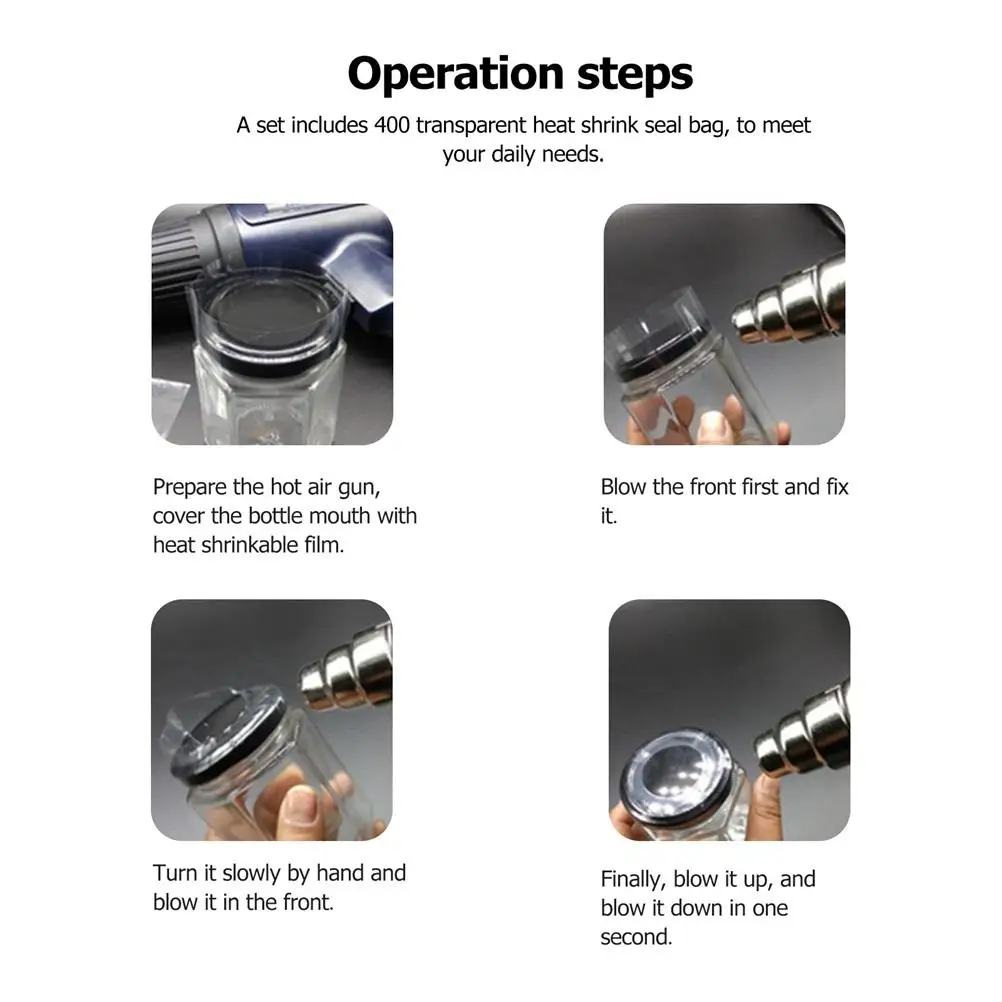 Operation steps

A set includes 400 transparent heat shrink seal bag, to meet your daily needs.

Prepare the hot air gun, cover the bottle mouth with heat shrinkable film.

Blow the front first and fix it.

Turn it slowly by hand and blow it in the front.

Finally, blow it up, and blow it down in one second.