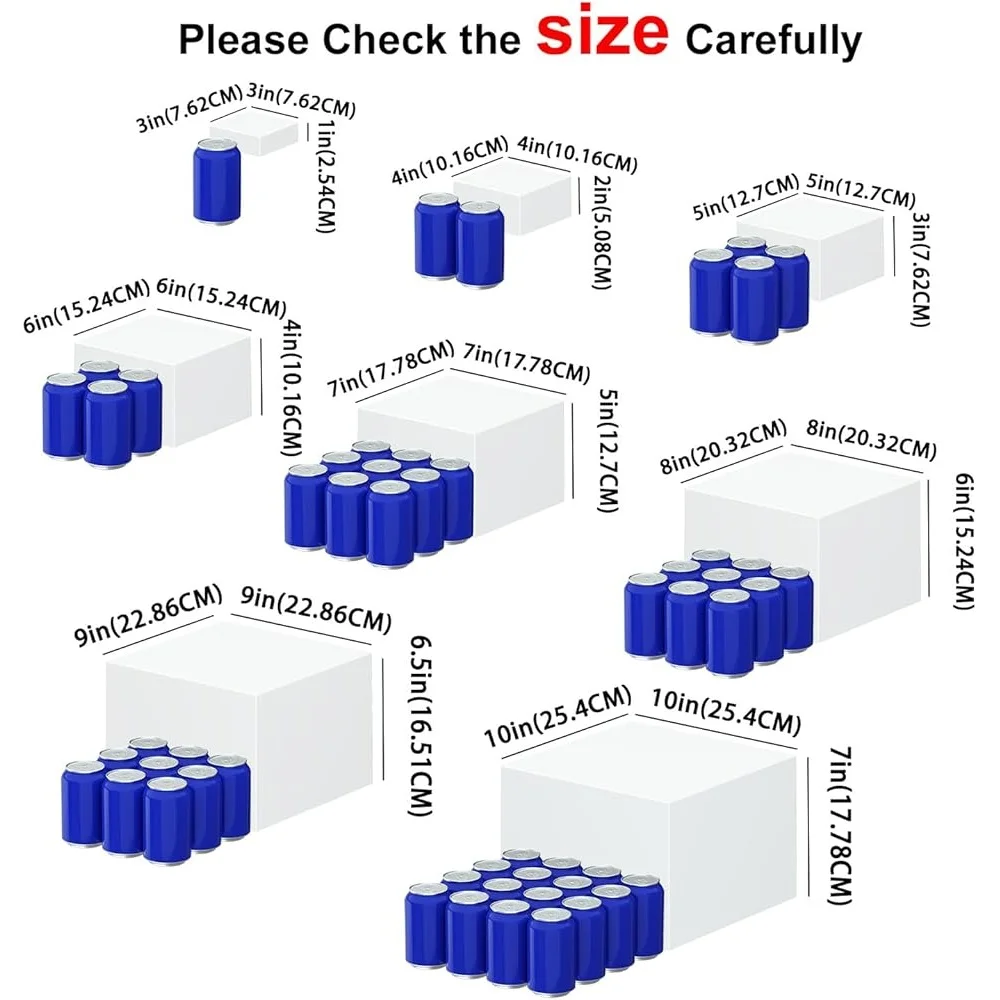 Please Check the size Carefully

3in(7.62CM) 3in(7.62CM) 1in(2.54CM)

4in(10.16CM) 4in(10.16CM) 2in(5.08CM)

5in(12.7CM) 5in(12.7CM) 3in(7.62CM)

6in(15.24CM) 6in(15.24CM) 4in(10.16CM)

7in(17.78CM) 7in(17.78CM) 5in(12.7CM)

8in(20.32CM) 8in(20.32CM) 6in(15.24CM)

9in(22.86CM) 9in(22.86CM) 6.5in(16.51CM)

10in(25.4CM) 10in(25.4CM) 7in(17.78CM)