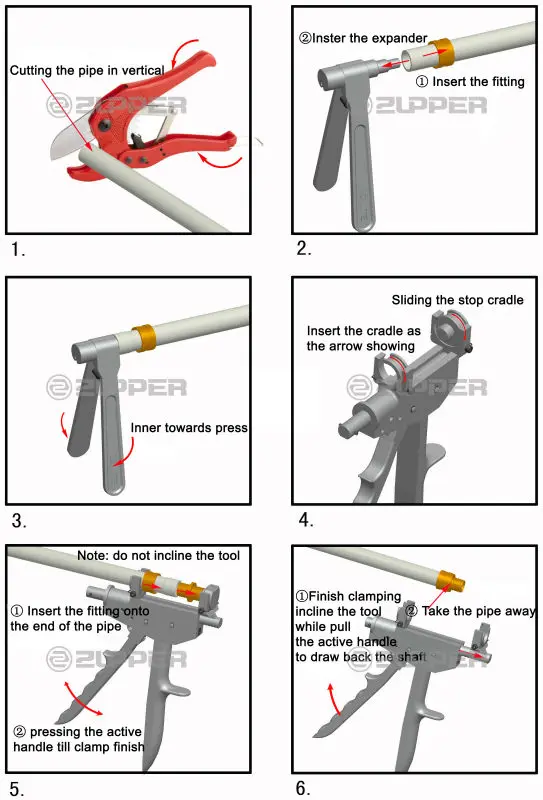 Cutting the pipe in vertical

ZUPPER

1.

②Inster the expander

① Insert the fitting

ZUPPER

2.

ZUPPER

Inner towards press

3.

Sliding the stop cradle

Insert the cradle as the arrow showing

ZUPPER

4.

Note: do not incline the tool

① Insert the fitting onto the end of the pipe

ZUPPER

② pressing the active handle till clamp finish

5.

①Finish clamping incline the tool while pull the active handle to draw back the shaft

② Take the pipe away

ZUPPER

6.