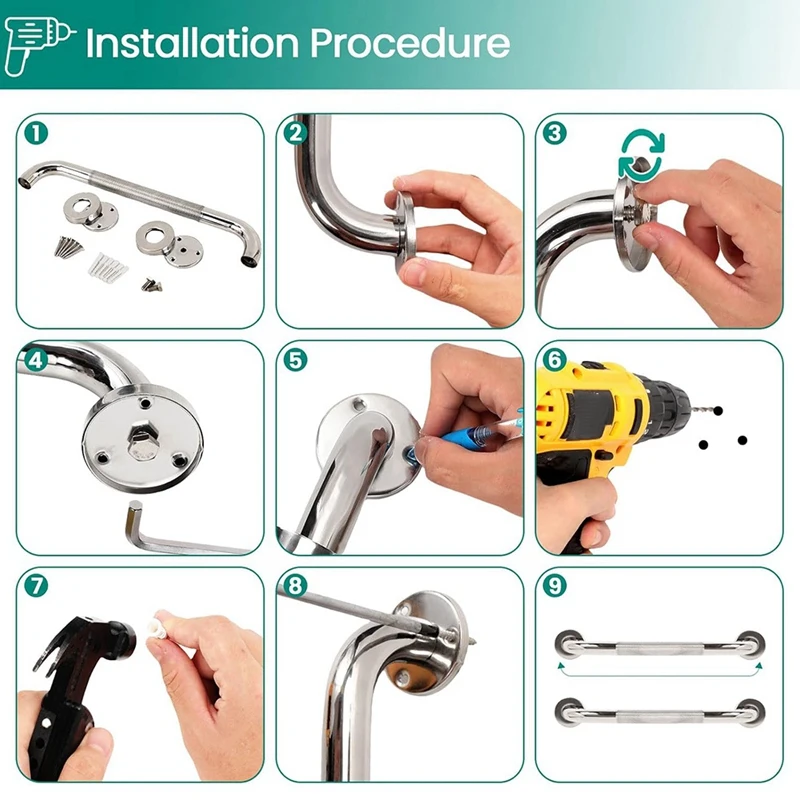 Installation Procedure

1

2

3

4

5

6

7

8

9