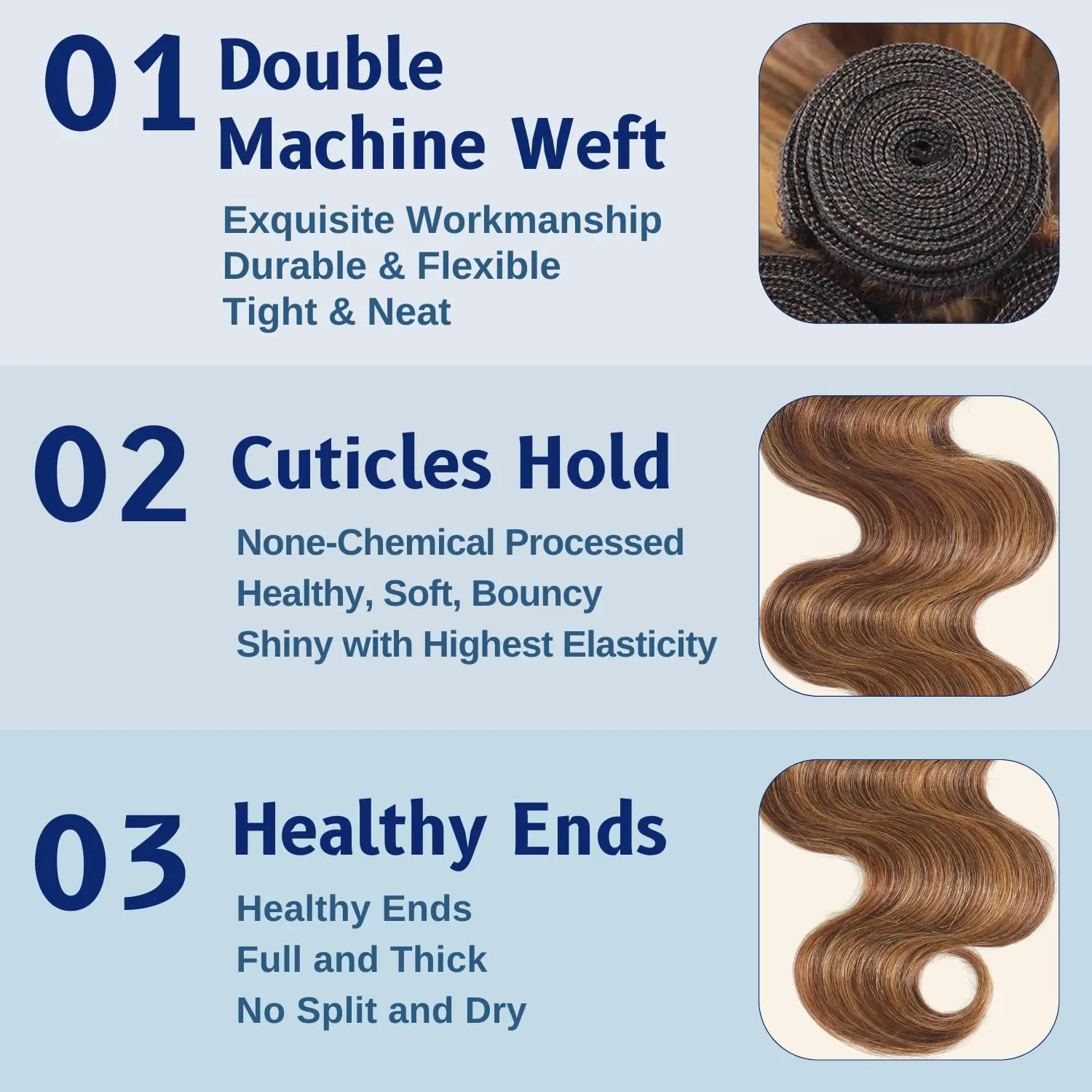 01 Double Machine Weft

Exquisite Workmanship
Durable & Flexible
Tight & Neat

02 Cuticles Hold

None-Chemical Processed
Healthy, Soft, Bouncy
Shiny with Highest Elasticity

03 Healthy Ends

Healthy Ends
Full and Thick
No Split and Dry