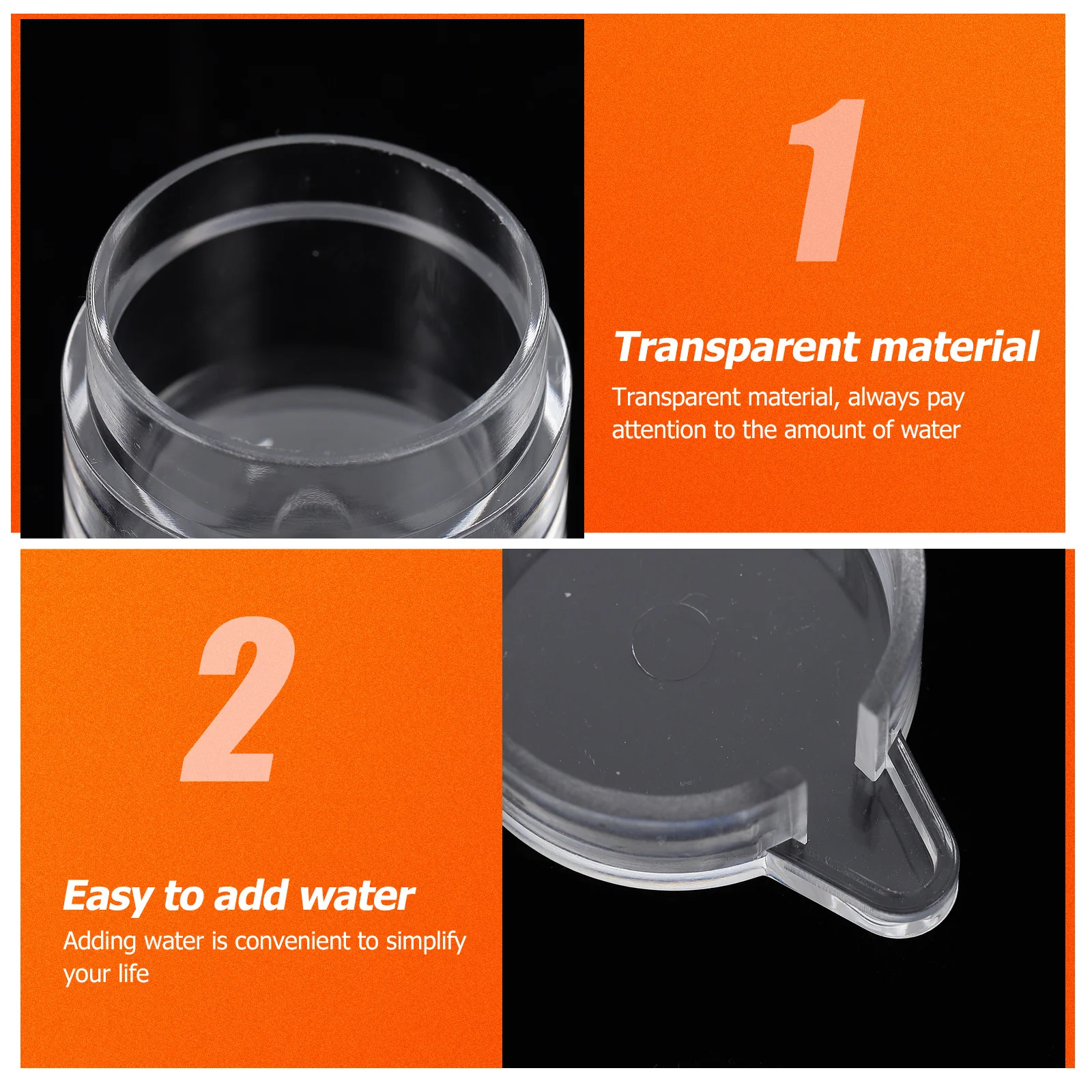 1

Transparent material

Transparent material, always pay attention to the amount of water

2

Easy to add water

Adding water is convenient to simplify your life