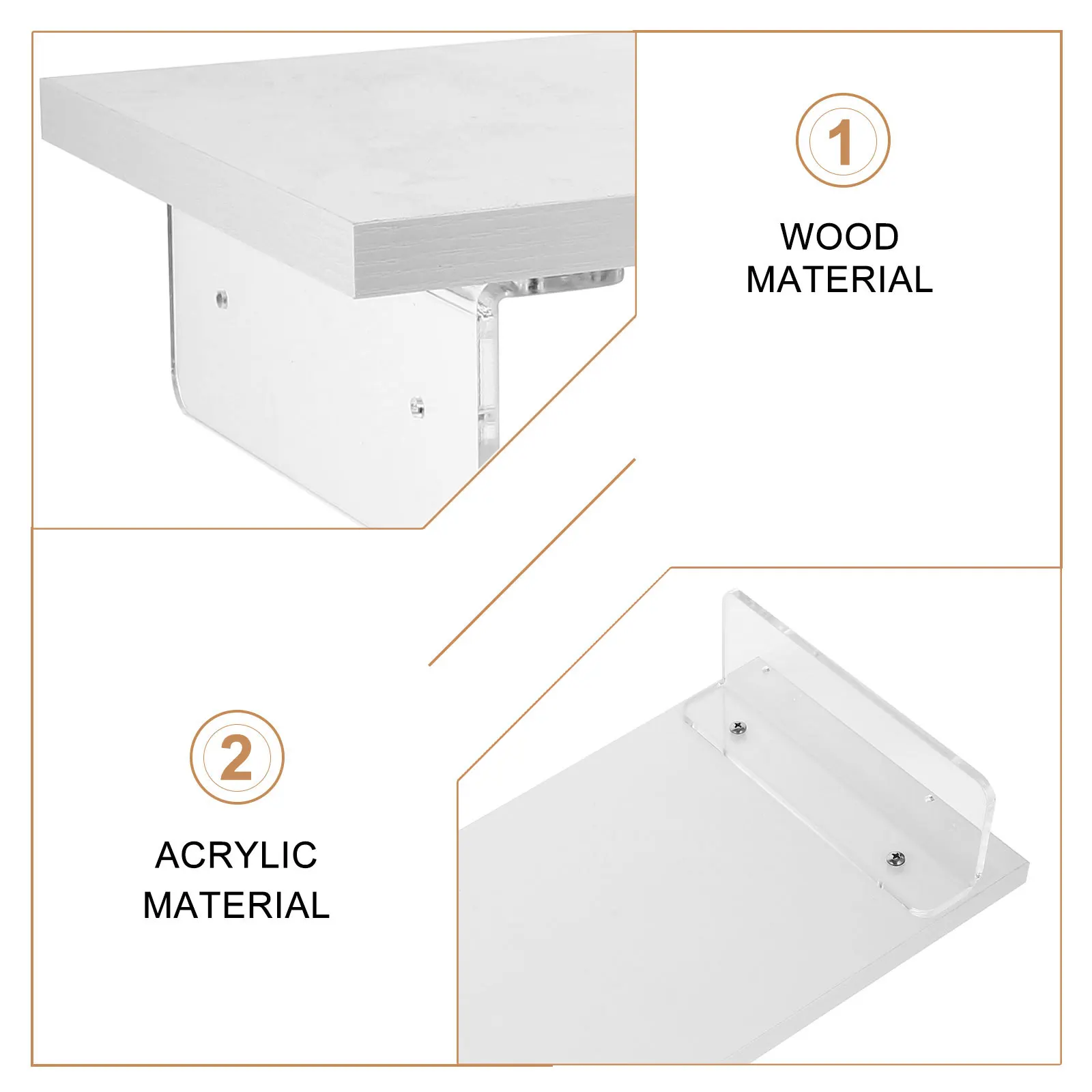 1

WOOD MATERIAL

2

ACRYLIC MATERIAL