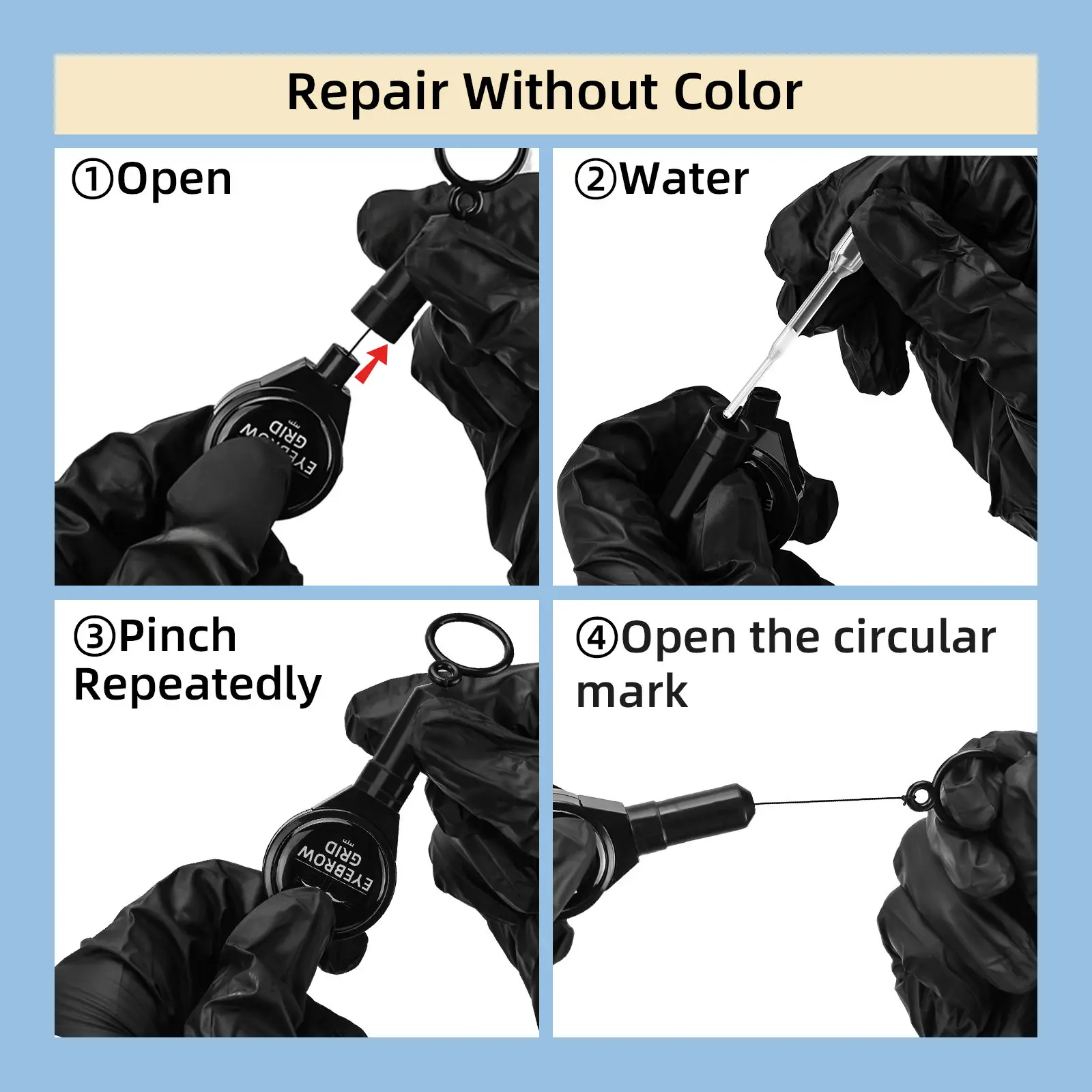 Repair Without Color

①Open

EYEBROW GRID

②Water

③Pinch Repeatedly

EYEBROW GRID

④Open the circular mark