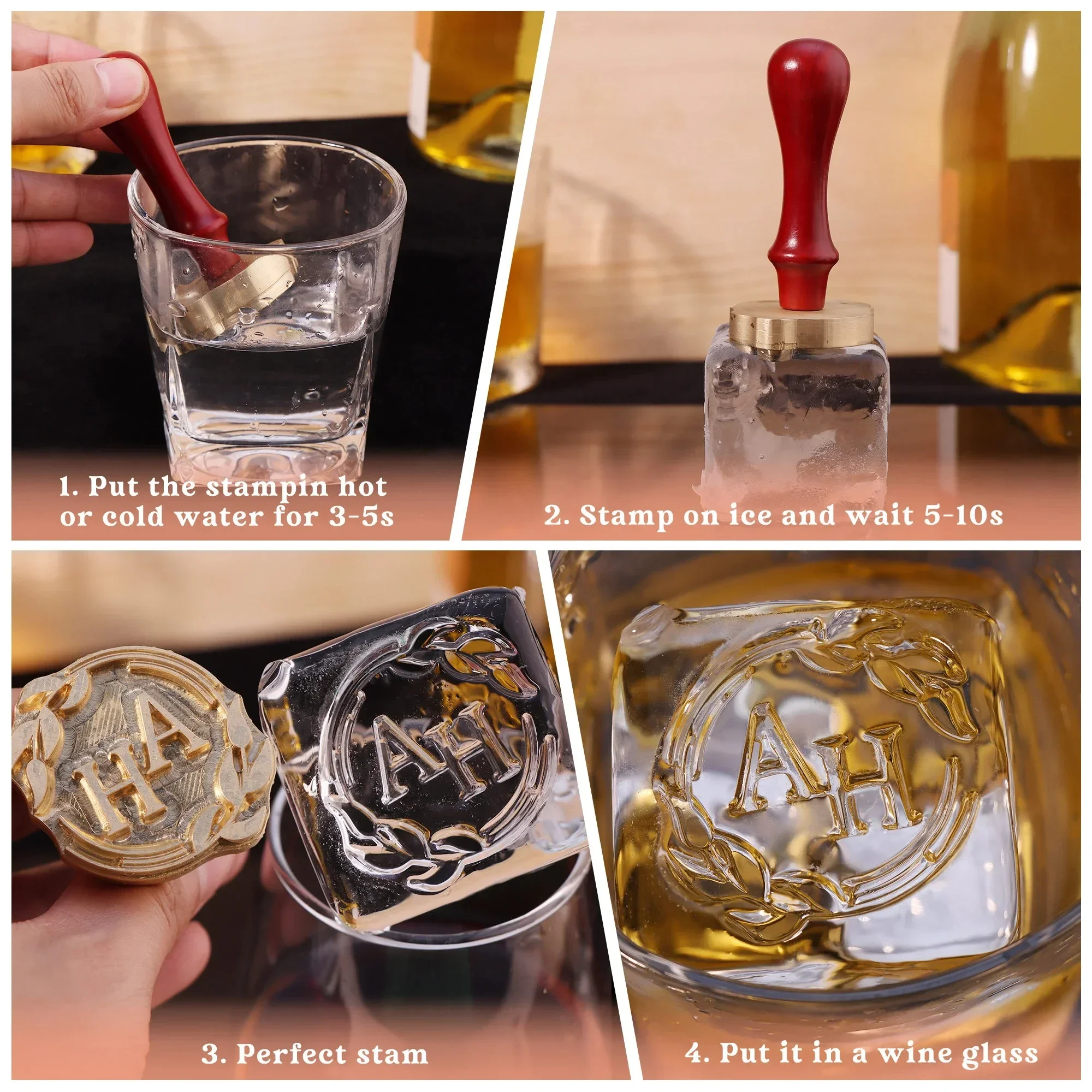 1. Put the stampin hot or cold water for 3-5s

2. Stamp on ice and wait 5-10s

HA

AH

3. Perfect stam

AH

4. Put it in a wine glass