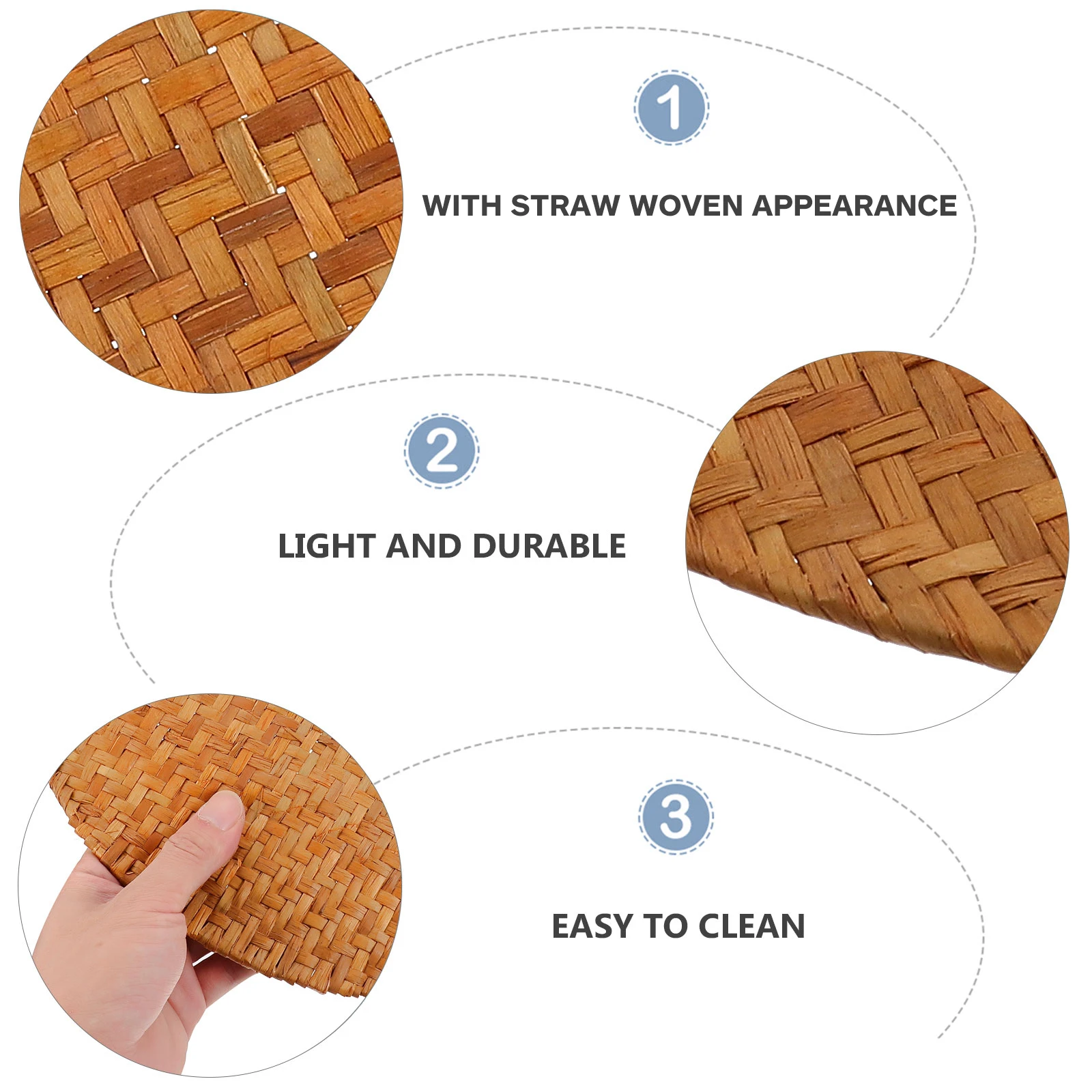 1

WITH STRAW WOVEN APPEARANCE

2

LIGHT AND DURABLE

3

EASY TO CLEAN