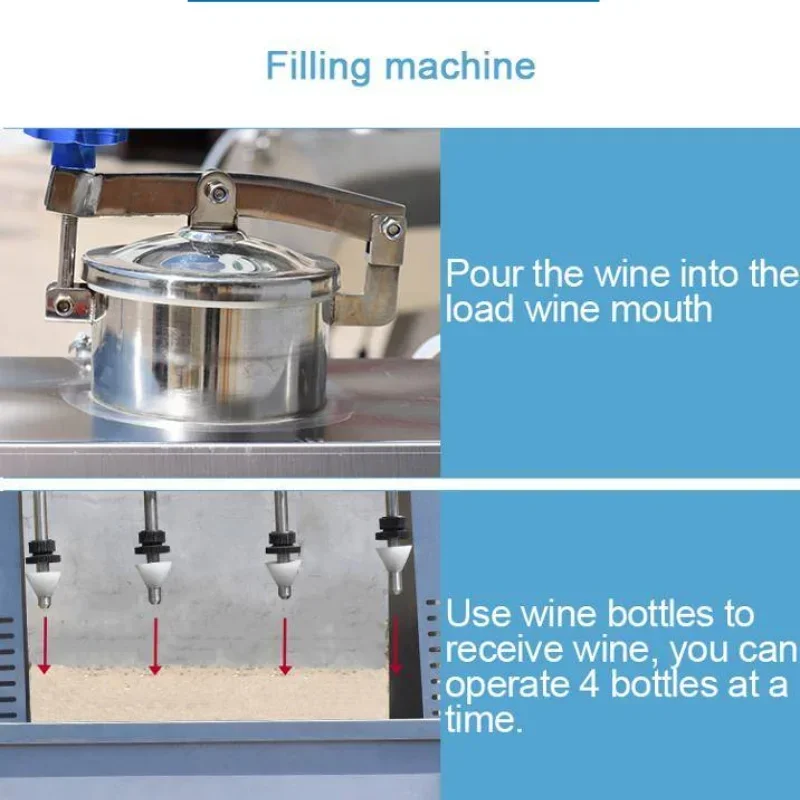 Filling machine

Pour the wine into the load wine mouth

Use wine bottles to receive wine, you can operate 4 bottles at a time.