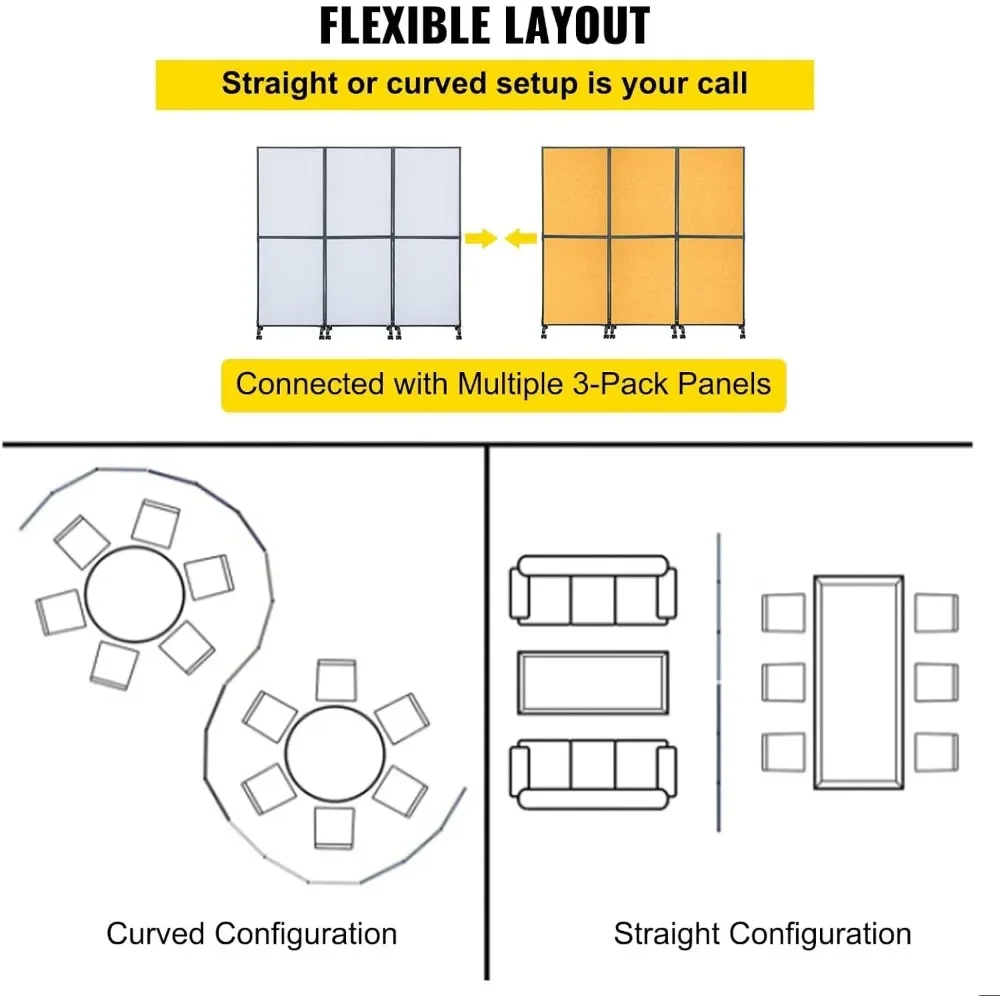 FLEXIBLE LAYOUT

Straight or curved setup is your call

Connected with Multiple 3-Pack Panels

Curved Configuration

Straight Configuration