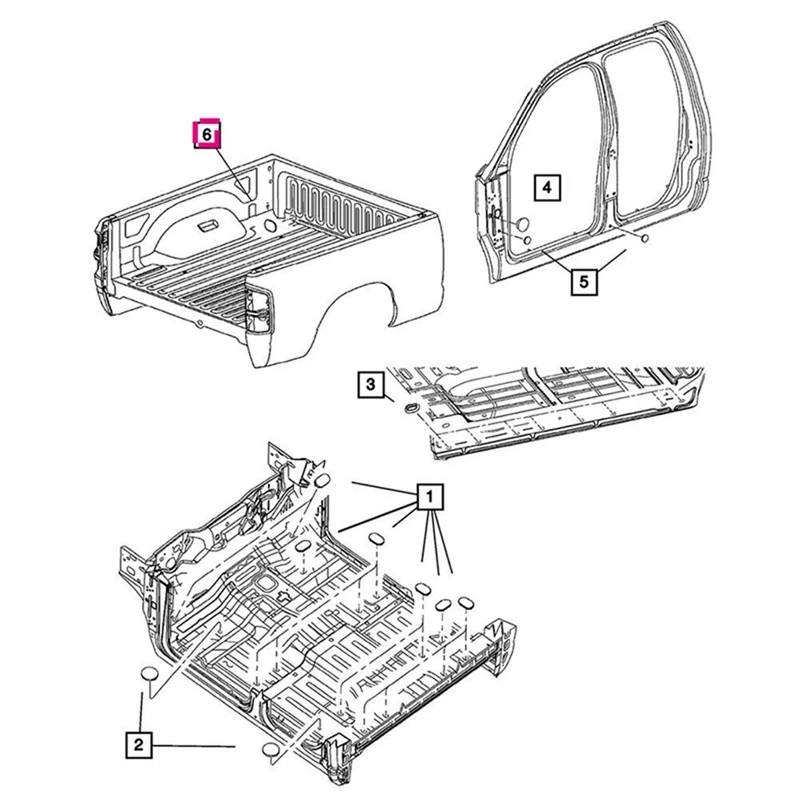 6

4

5

3

1

2