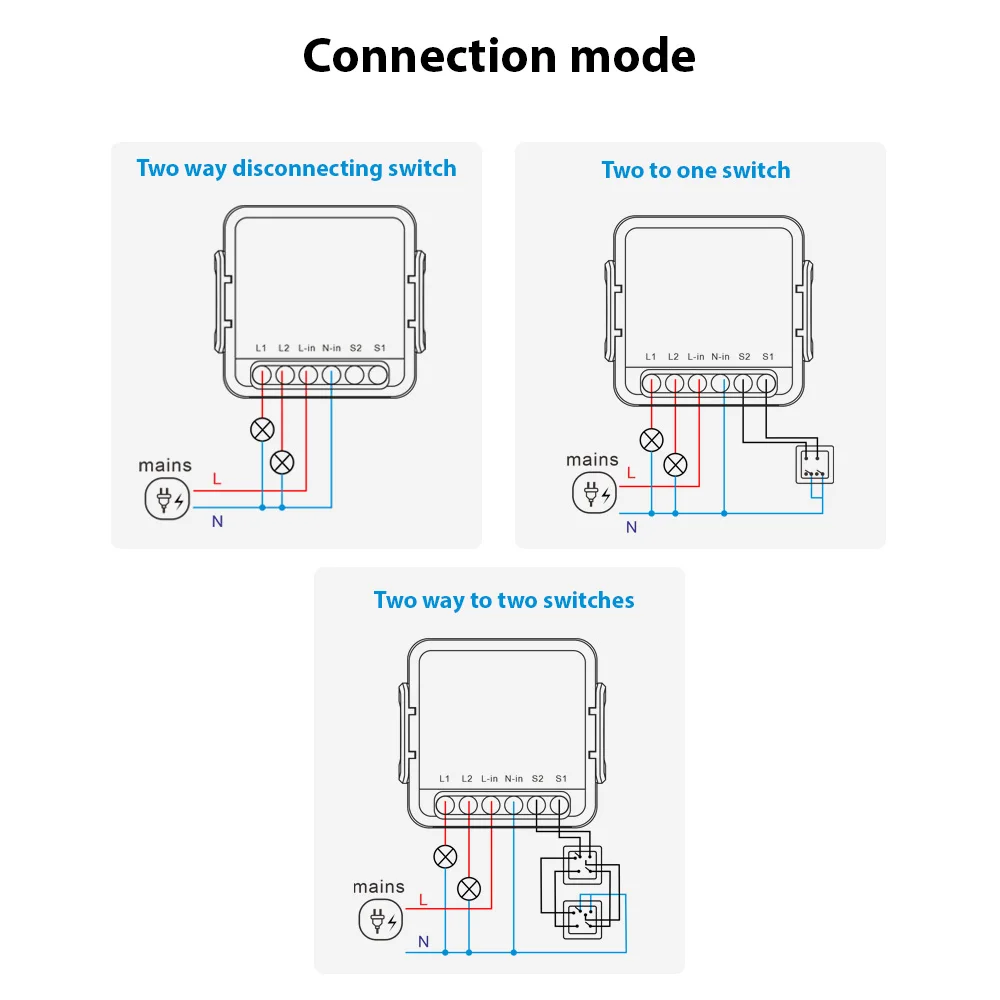 Connection mode

Two way disconnecting switch

L1 L2 L-in N-in S2 S1

mains

L

N

Two to one switch

L1 L2 L-in N-in S2 S1

mains

L

N

Two way to two switches

L1 L2 L-in N-in S2 S1

mains

L

N