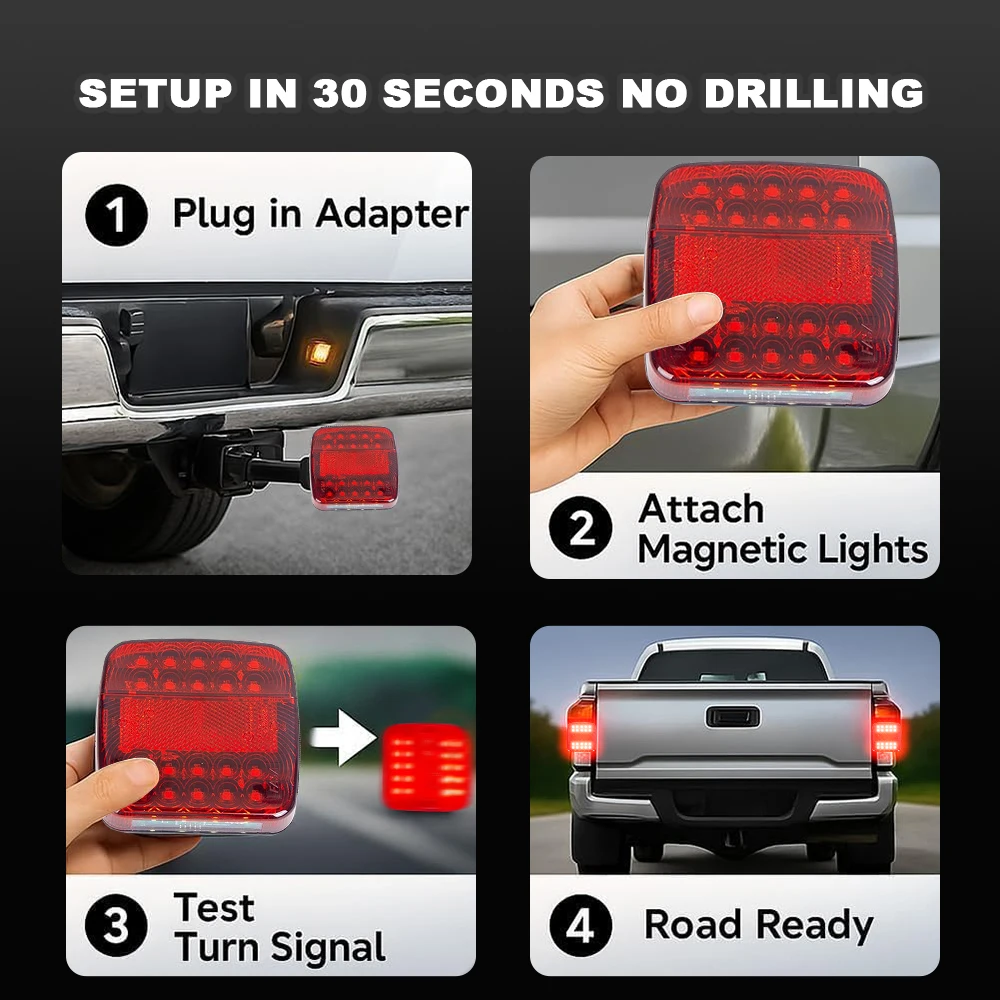 SETUP IN 30 SECONDS NO DRILLING

1 Plug in Adapter

2 Attach Magnetic Lights

3 Test Turn Signal

4 Road Ready