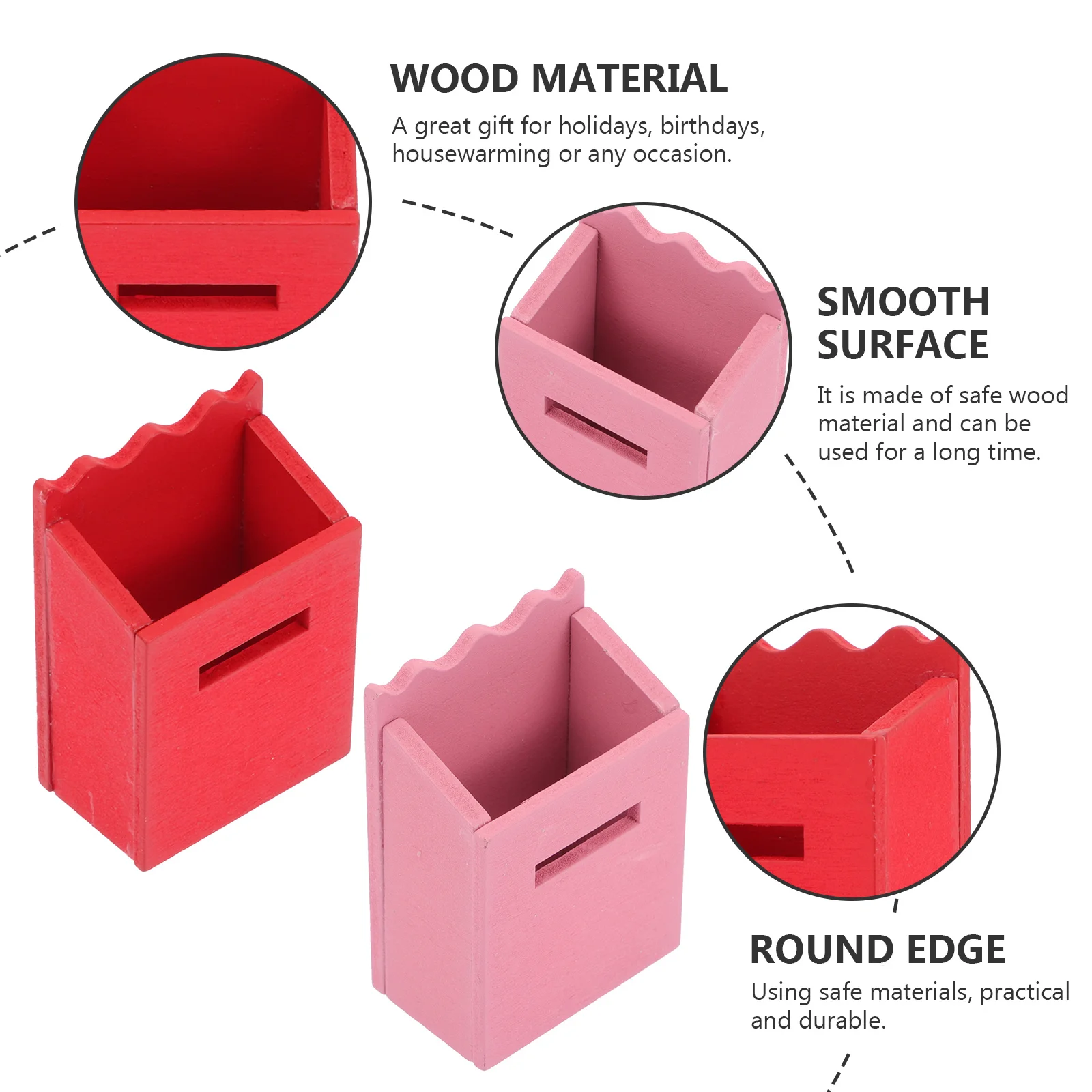 WOOD MATERIAL

A great gift for holidays, birthdays, housewarming or any occasion.

SMOOTH SURFACE

It is made of safe wood material and can be used for a long time.

ROUND EDGE

Using safe materials, practical and durable.