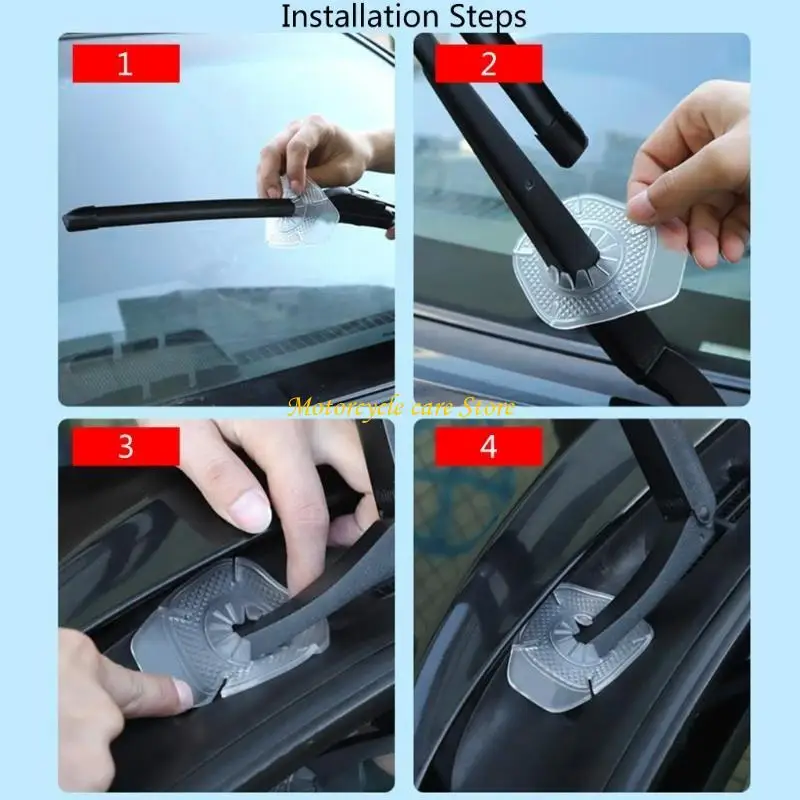 Installation Steps

1

2

Motorcycle care Store

3

4