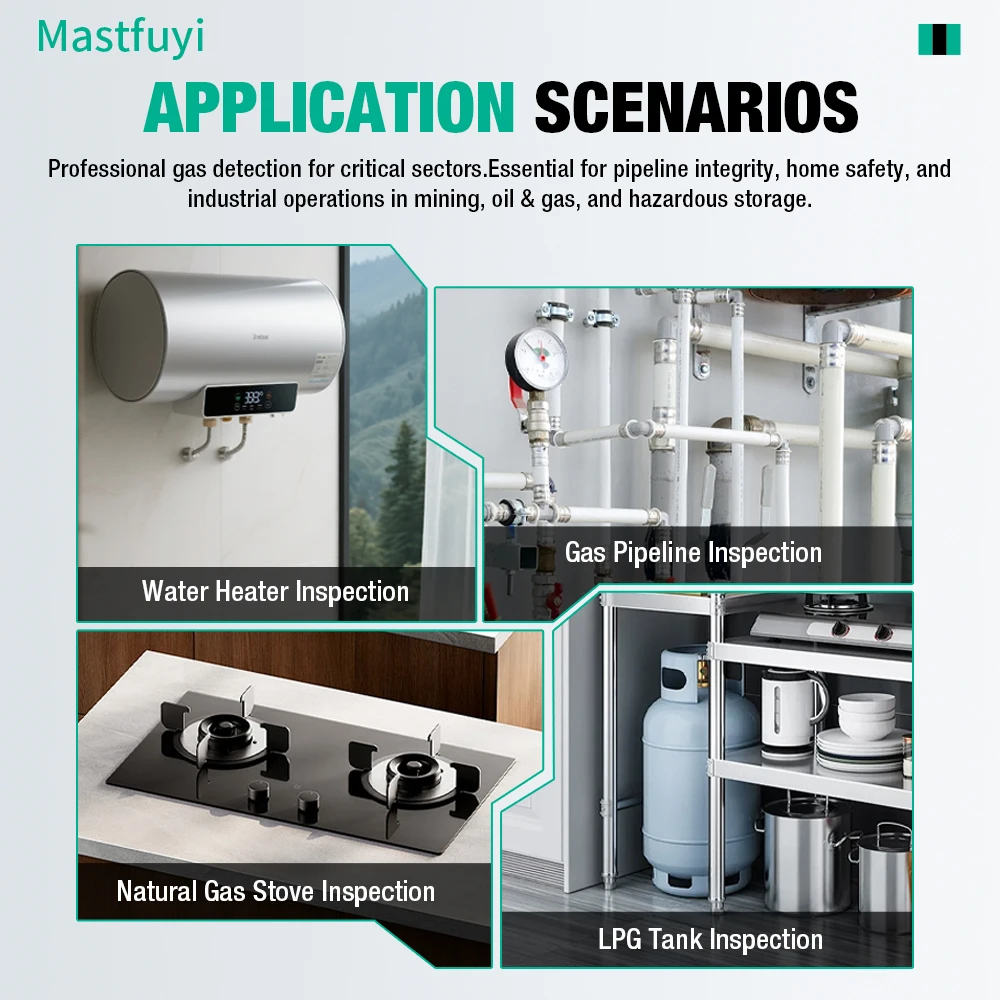 Mastfuyi

APPLICATION SCENARIOS

Professional gas detection for critical sectors.Essential for pipeline integrity, home safety, and industrial operations in mining, oil & gas, and hazardous storage.

Water Heater Inspection

Gas Pipeline Inspection

Natural Gas Stove Inspection

LPG Tank Inspection