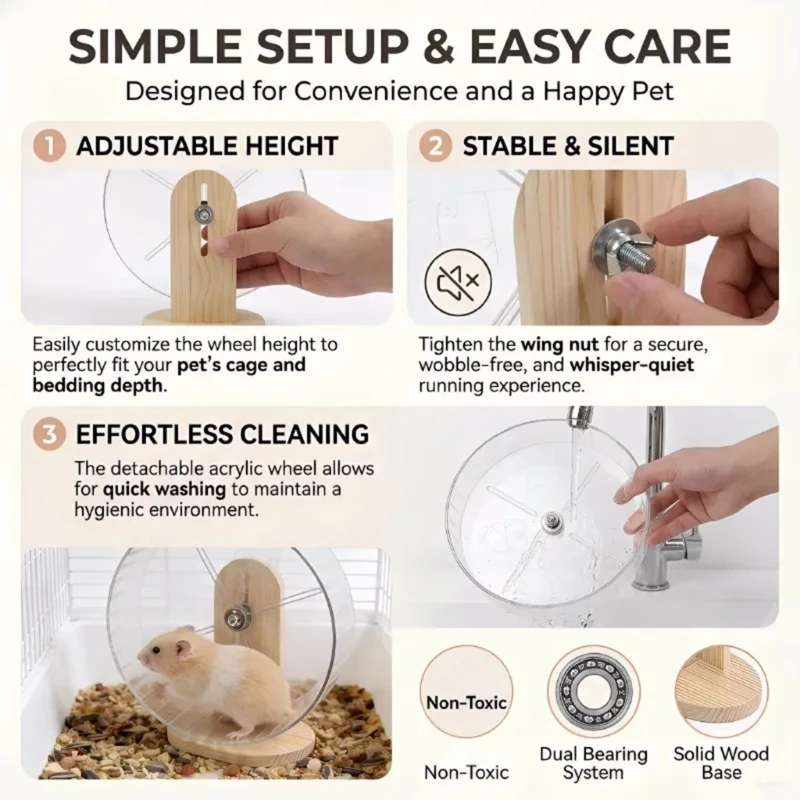 SIMPLE SETUP & EASY CARE

Designed for Convenience and a Happy Pet

1 ADJUSTABLE HEIGHT

Easily customize the wheel height to perfectly fit your pet's cage and bedding depth.

2 STABLE & SILENT

Tighten the wing nut for a secure, wobble-free, and whisper-quiet running experience.

3 EFFORTLESS CLEANING

The detachable acrylic wheel allows for quick washing to maintain a hygienic environment.

Non-Toxic

Non-Toxic

Dual Bearing System

Solid Wood Base