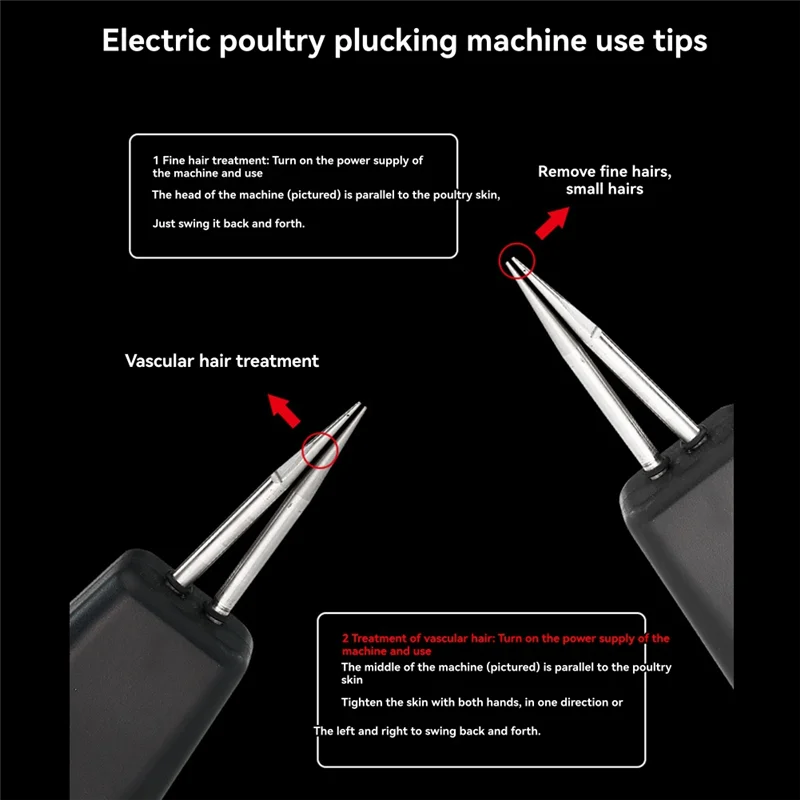 Electric poultry plucking machine use tips

1 Fine hair treatment: Turn on the power supply of the machine and use

The head of the machine (pictured) is parallel to the poultry skin,

Just swing it back and forth.

Remove fine hairs, small hairs

Vascular hair treatment

2 Treatment of vascular hair: Turn on the power supply of the machine and use

The middle of the machine (pictured) is parallel to the poultry skin

Tighten the skin with both hands, in one direction or

The left and right to swing back and forth.