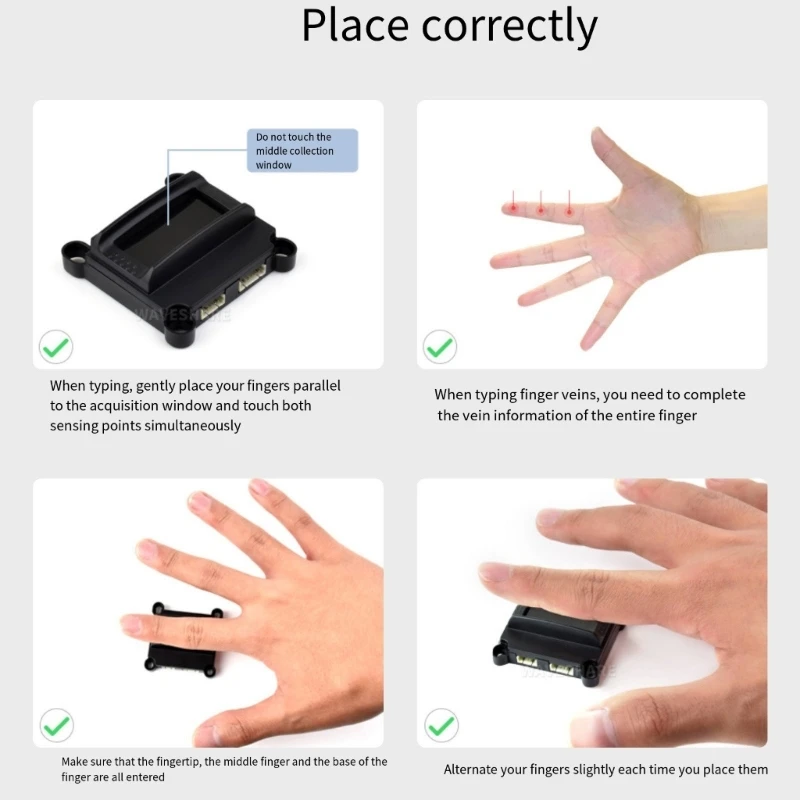 Place correctly

Do not touch the middle collection window

WAVESHARE

When typing, gently place your fingers parallel to the acquisition window and touch both sensing points simultaneously

When typing finger veins, you need to complete the vein information of the entire finger

Make sure that the fingertip, the middle finger and the base of the finger are all entered

WAVESHARE

Alternate your fingers slightly each time you place them