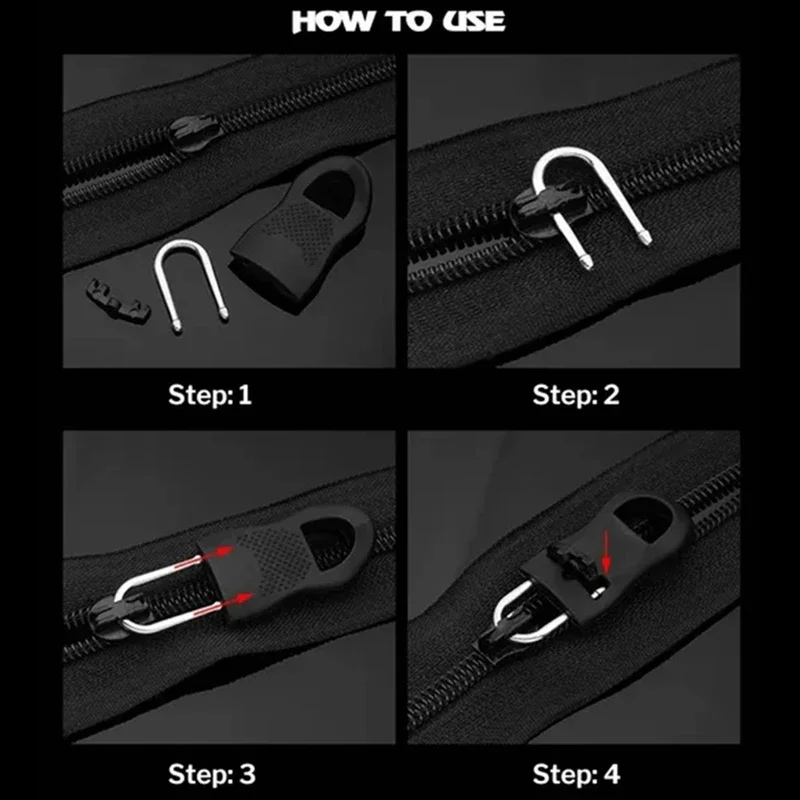 HOW TO USE

Step: 1

Step: 2

Step: 3

Step: 4