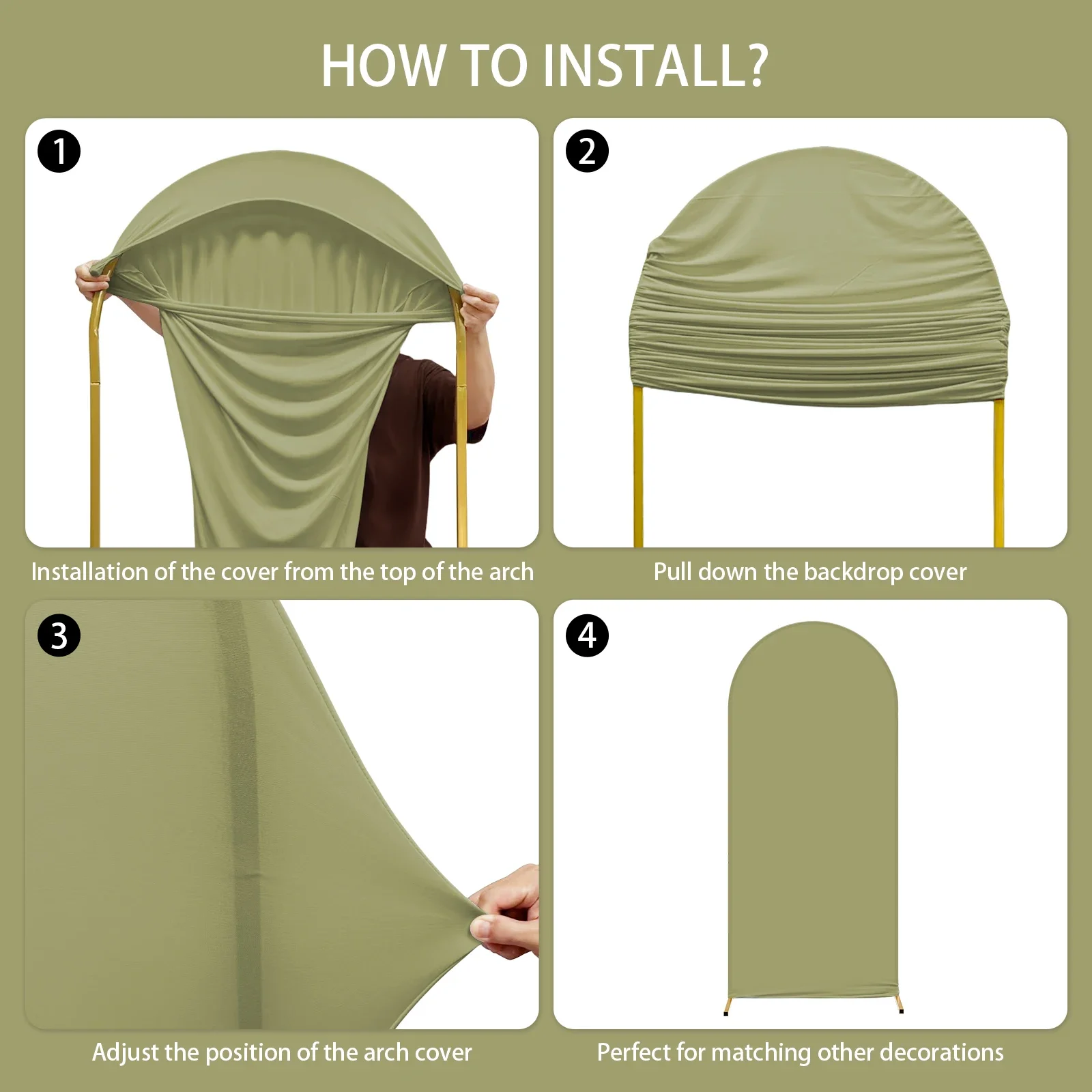 HOW TO INSTALL?

1

Installation of the cover from the top of the arch

2

Pull down the backdrop cover

3

Adjust the position of the arch cover

4

Perfect for matching other decorations