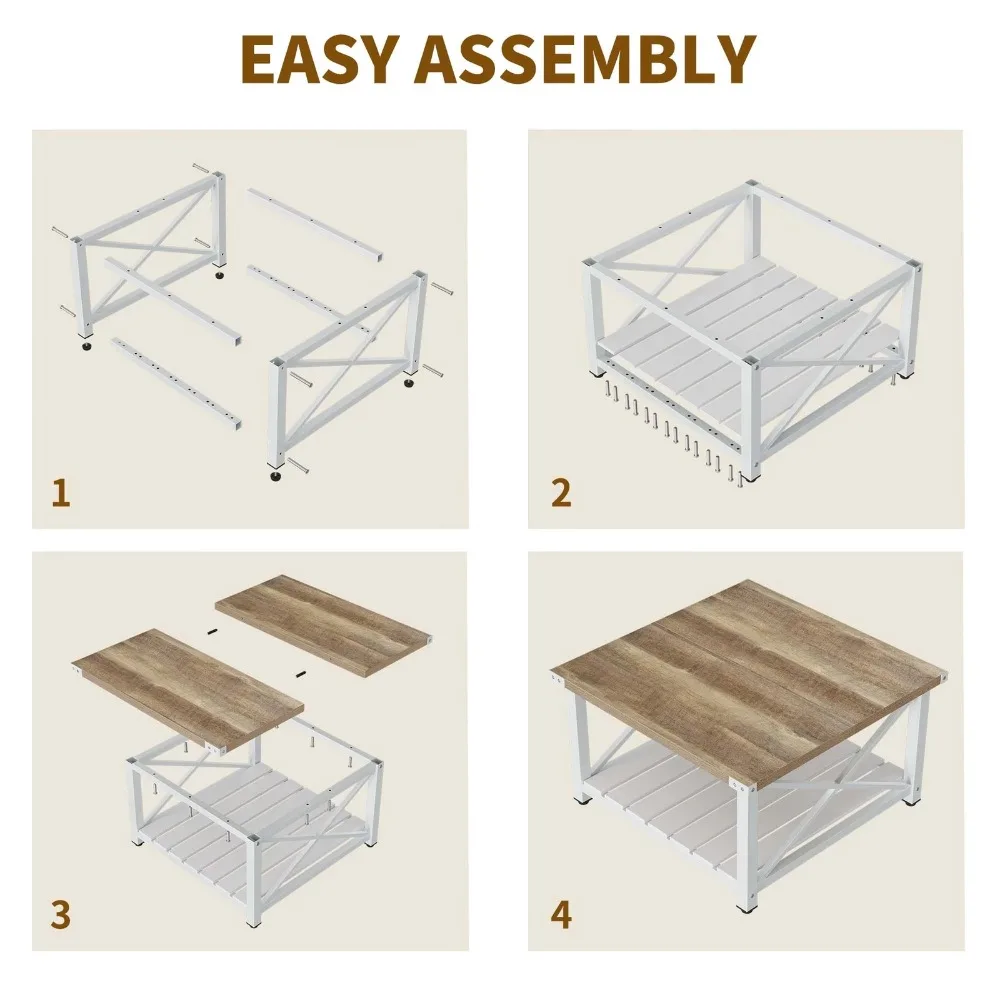 EASY ASSEMBLY

1

2

3

4