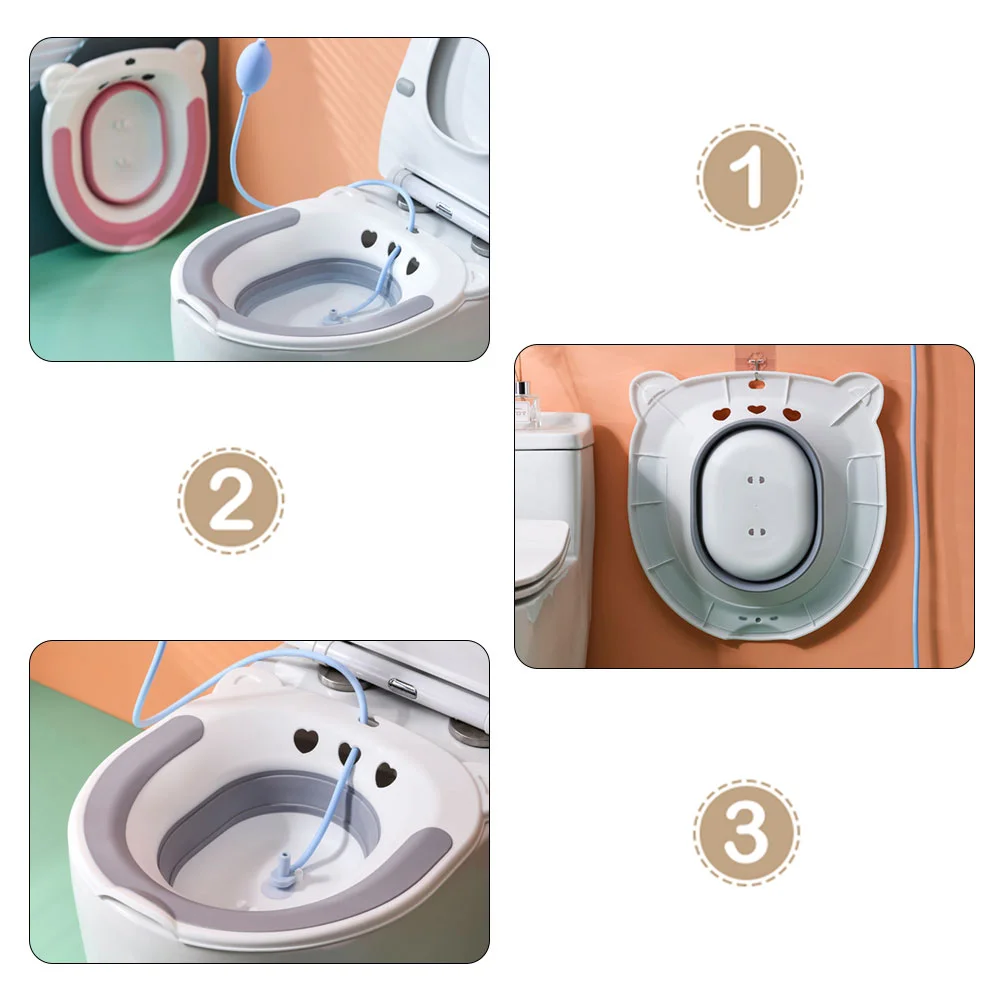 1

2

3