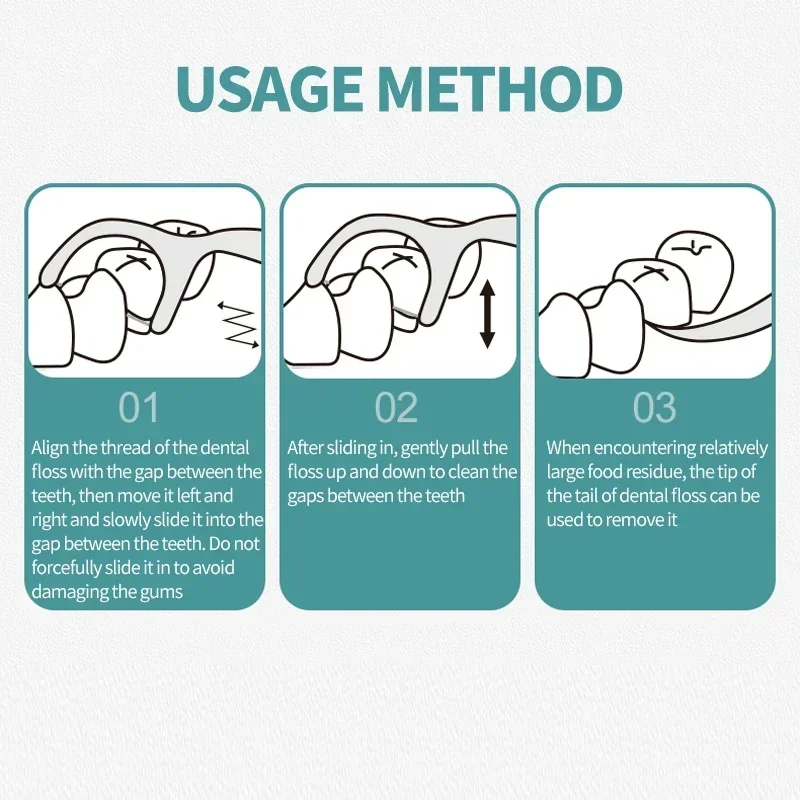 USAGE METHOD

01

Align the thread of the dental floss with the gap between the teeth, then move it left and right and slowly slide it into the gap between the teeth. Do not forcefully slide it in to avoid damaging the gums

02

After sliding in, gently pull the floss up and down to clean the gaps between the teeth

03

When encountering relatively large food residue, the tip of the tail of dental floss can be used to remove it