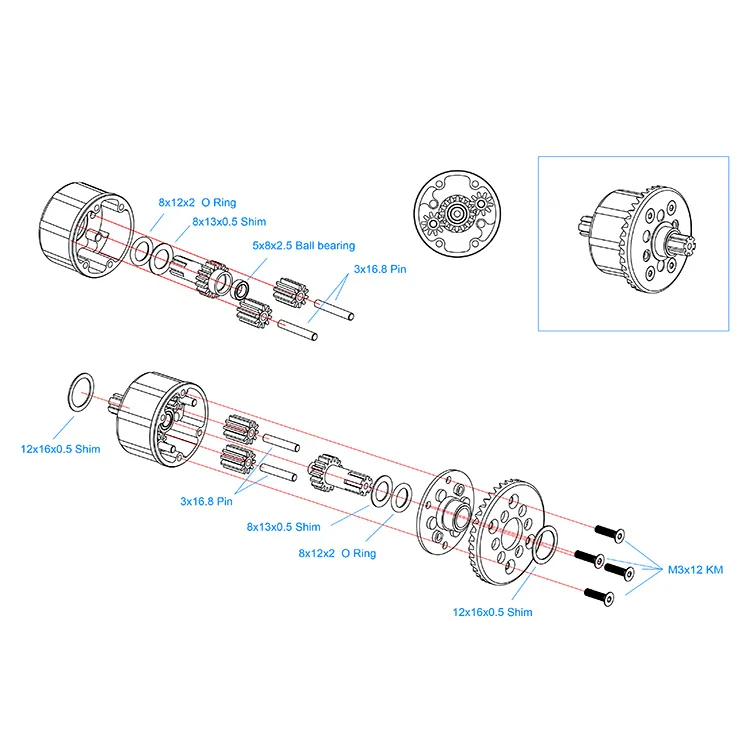 8x12x2 O Ring
8x13x0.5 Shim
5x8x2.5 Ball bearing
3x16.8 Pin

12x16x0.5 Shim
3x16.8 Pin
8x13x0.5 Shim
8x12x2 O Ring
M3x12 KM
12x16x0.5 Shim