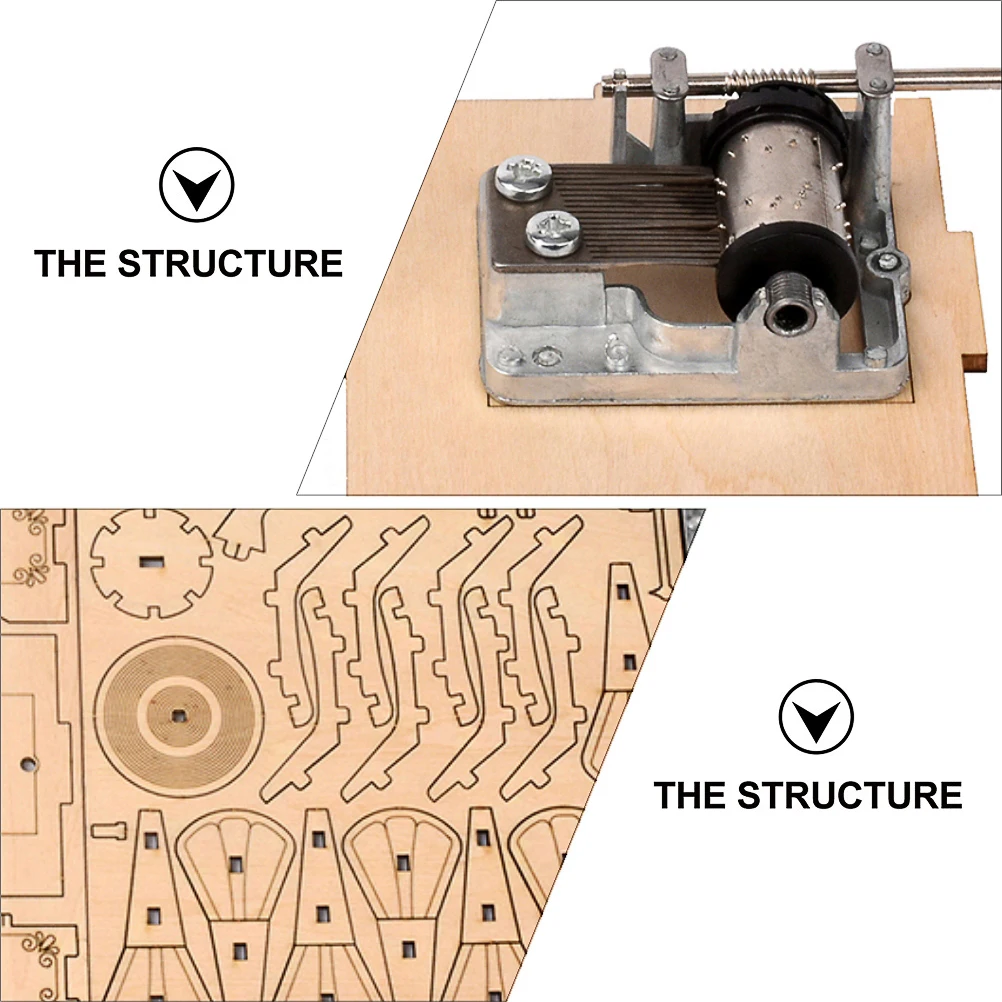 THE STRUCTURE

THE STRUCTURE